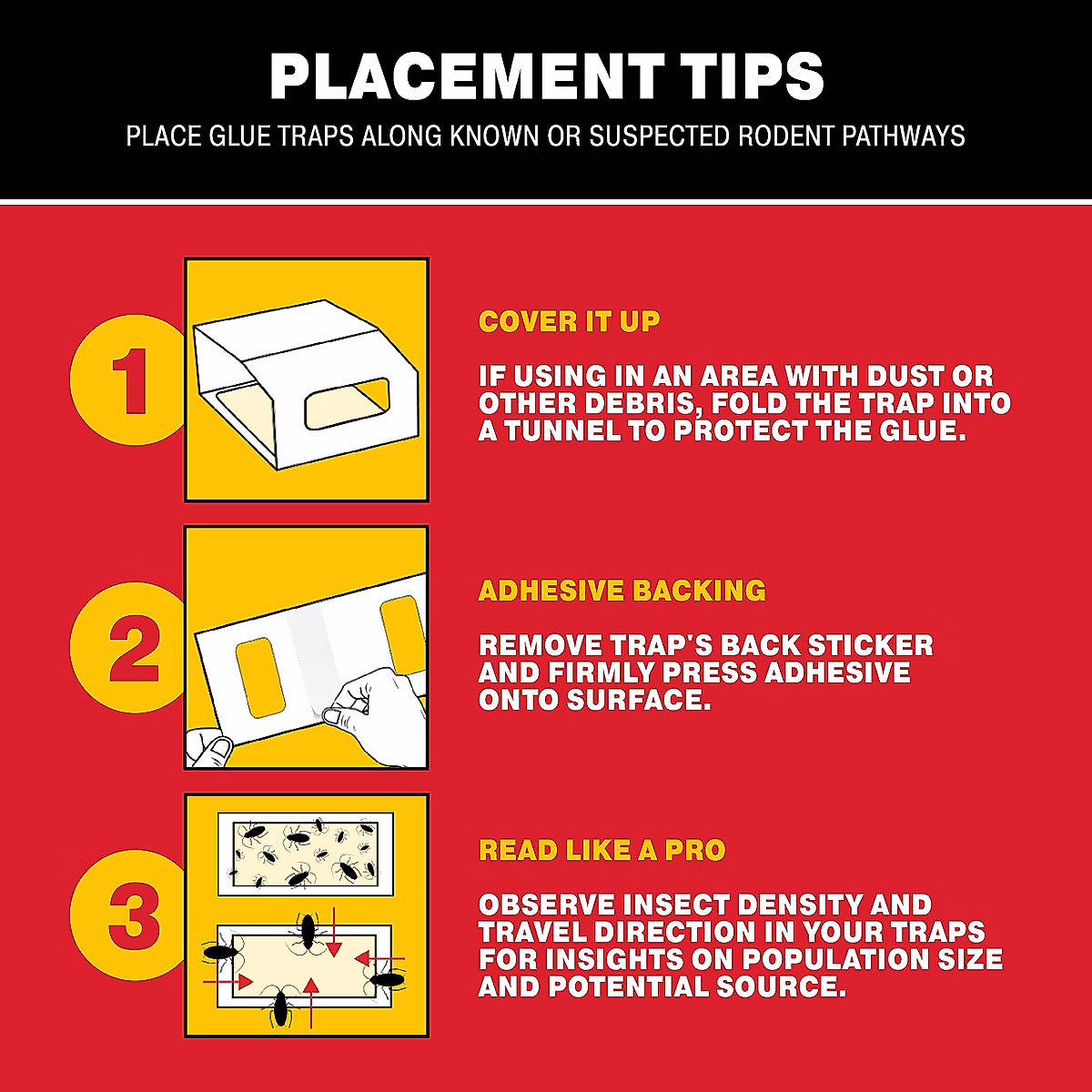 PLACEMENT TIPS

PLACE GLUE TRAPS ALONG KNOWN OR SUSPECTED RODENT PATHWAYS

1

COVER IT UP

IF USING IN AN AREA WITH DUST OR OTHER DEBRIS, FOLD THE TRAP INTO A TUNNEL TO PROTECT THE GLUE.

2

ADHESIVE BACKING

REMOVE TRAP'S BACK STICKER AND FIRMLY PRESS ADHESIVE ONTO SURFACE.

3

READ LIKE A PRO

OBSERVE INSECT DENSITY AND TRAVEL DIRECTION IN YOUR TRAPS FOR INSIGHTS ON POPULATION SIZE AND POTENTIAL SOURCE.