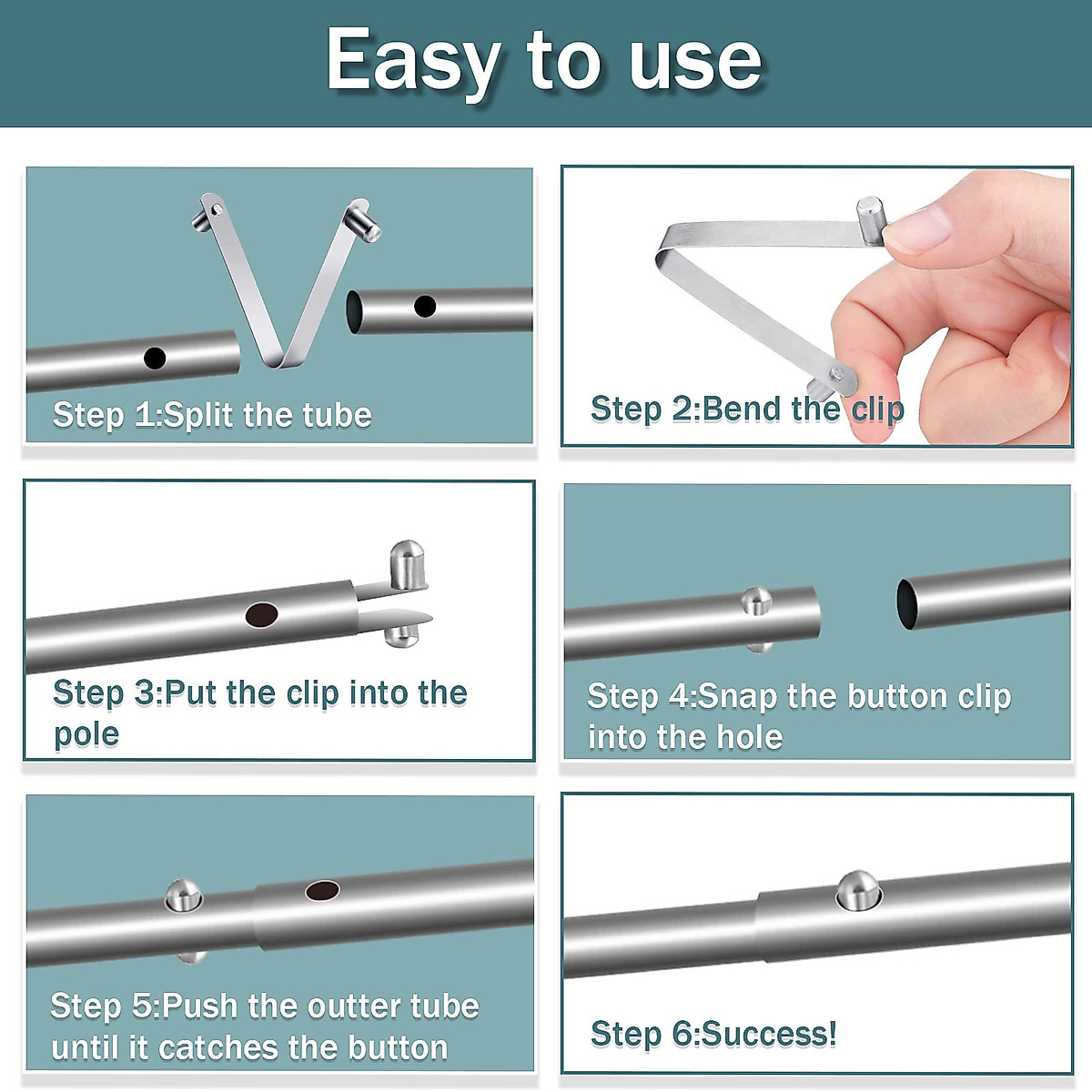 Easy to use

Step 1:Split the tube

Step 2:Bend the clip

Step 3:Put the clip into the pole

Step 4:Snap the button clip into the hole

Step 5:Push the outter tube until it catches the button

Step 6:Success!