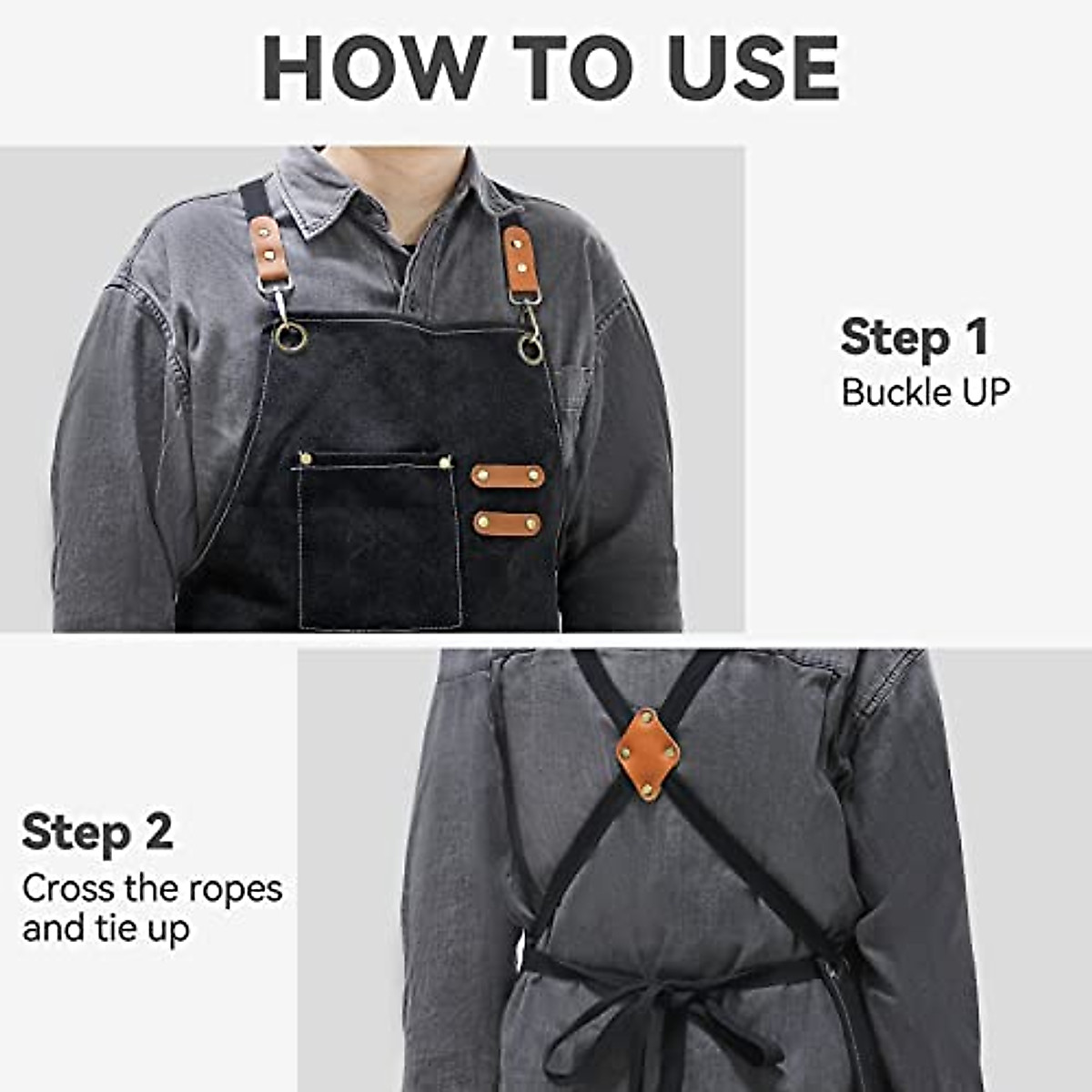 HOW TO USE

Step 1
Buckle UP

Step 2
Cross the ropes and tie up