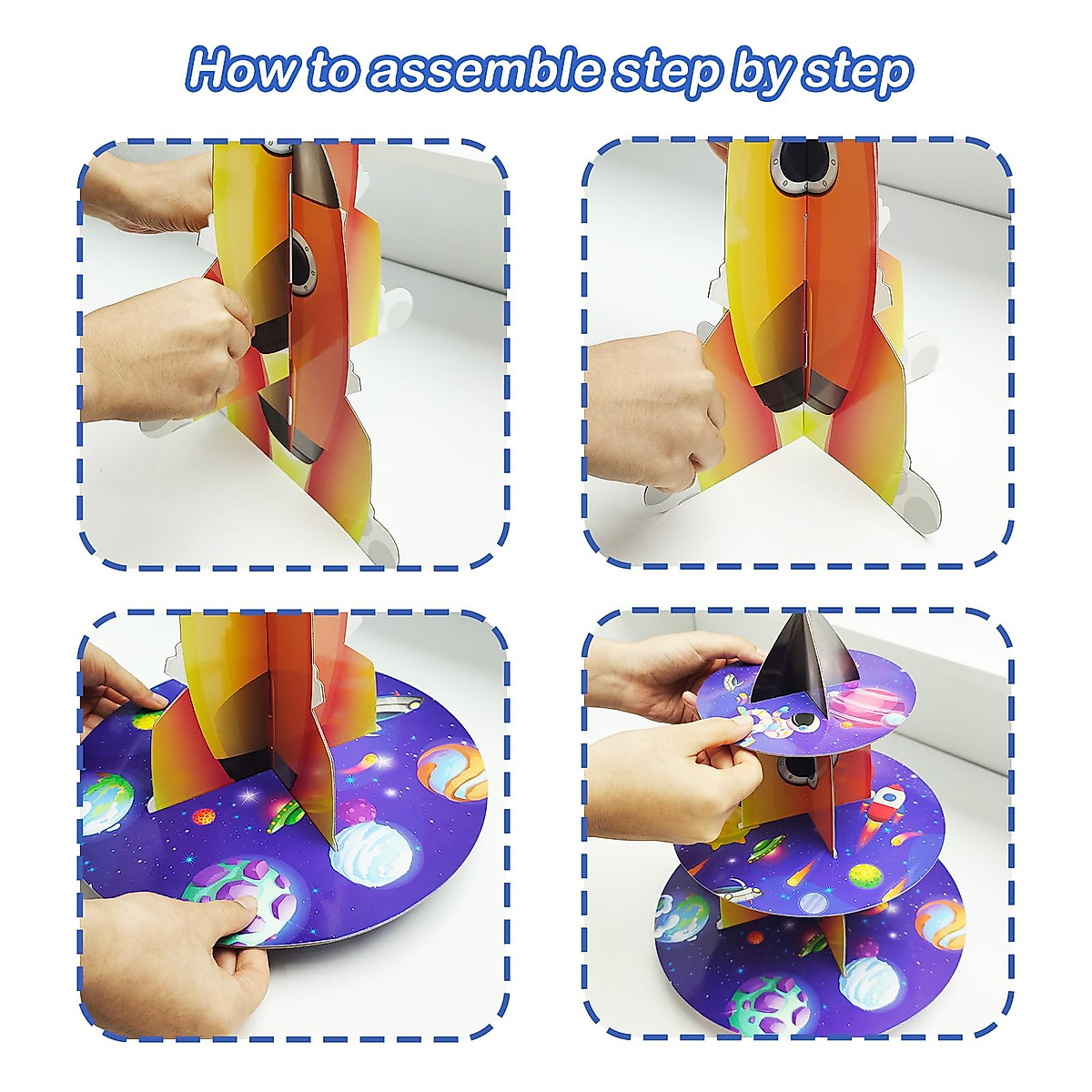 How to assemble step by step