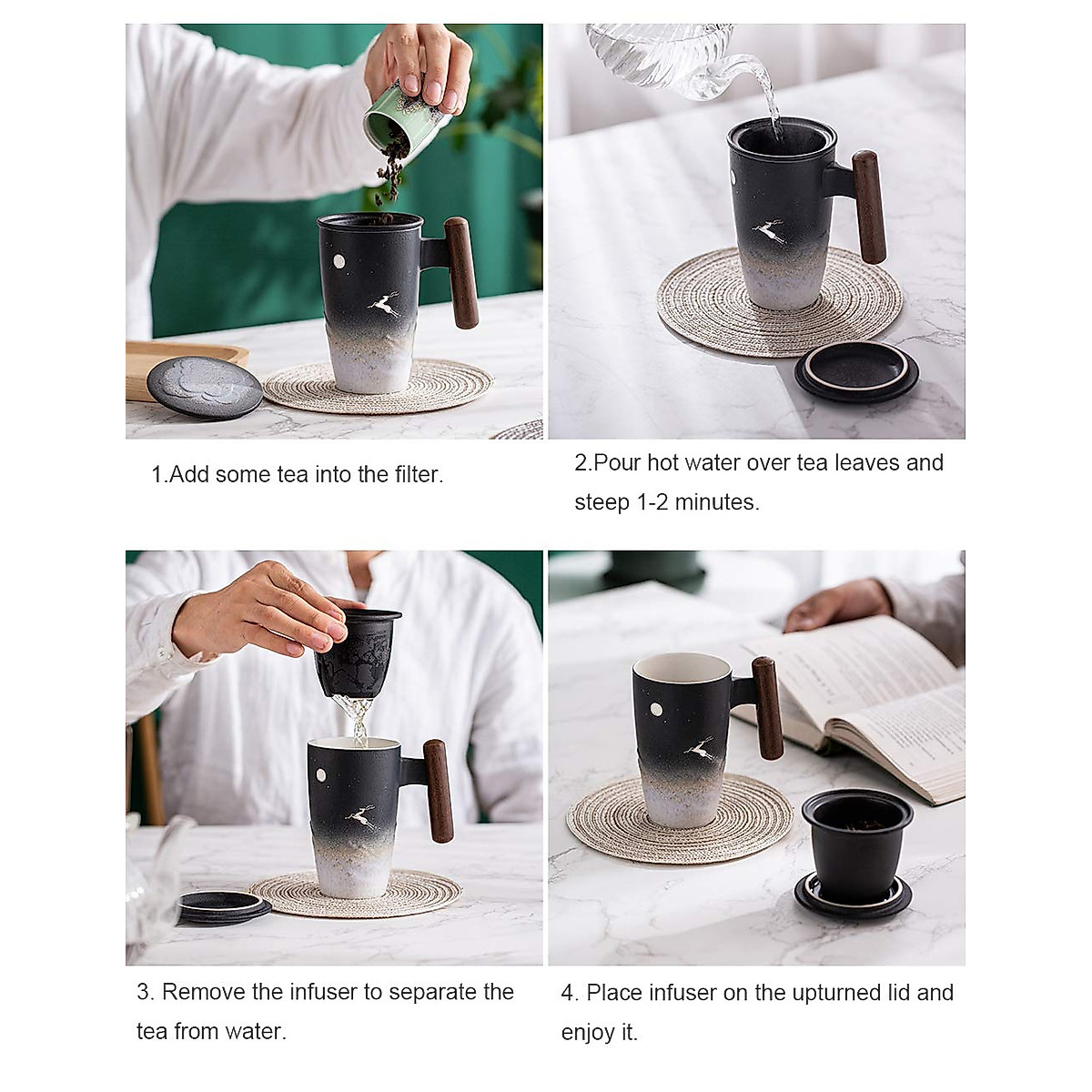 1.Add some tea into the filter.

2.Pour hot water over tea leaves and steep 1-2 minutes.

3. Remove the infuser to separate the tea from water.

4. Place infuser on the upturned lid and enjoy it.