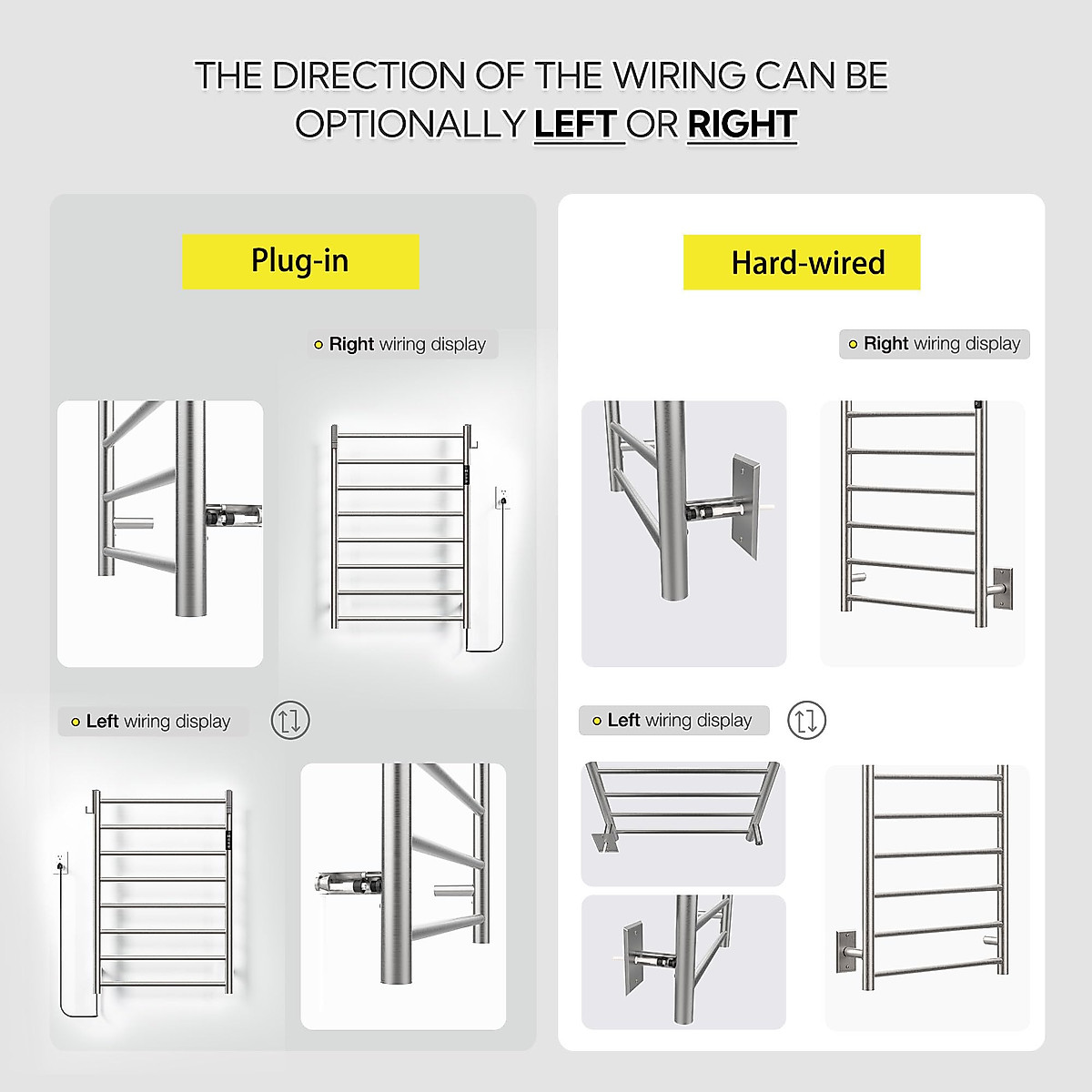 THE DIRECTION OF THE WIRING CAN BE OPTIONALLY LEFT OR RIGHT

Plug-in

Right wiring display

Left wiring display

Hard-wired

Right wiring display

Left wiring display