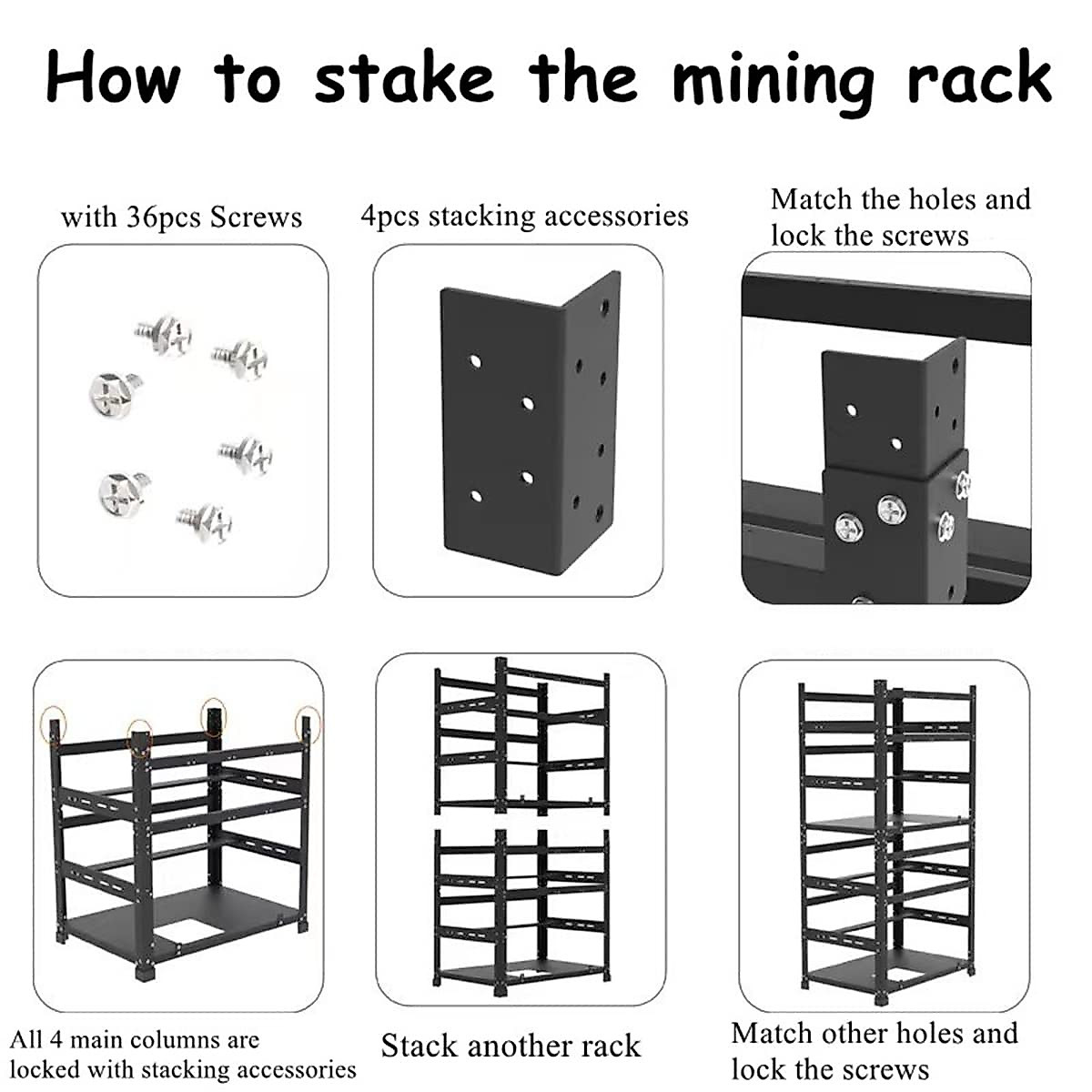 How to stake the mining rack

with 36pcs Screws

4pcs stacking accessories

Match the holes and lock the screws

All 4 main columns are locked with stacking accessories

Stack another rack

Match other holes and lock the screws