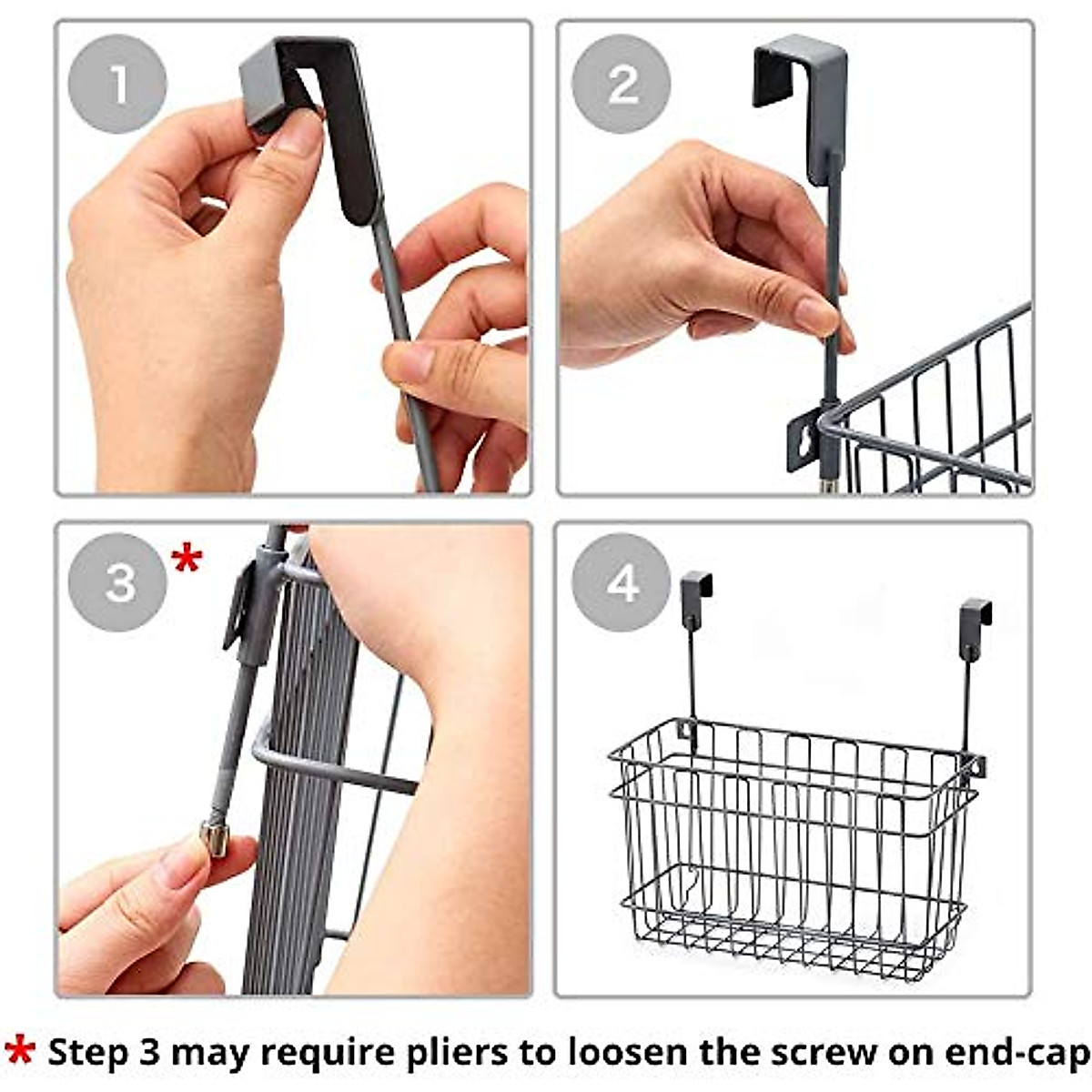 1

2

3 *

4

* Step 3 may require pliers to loosen the screw on end-cap