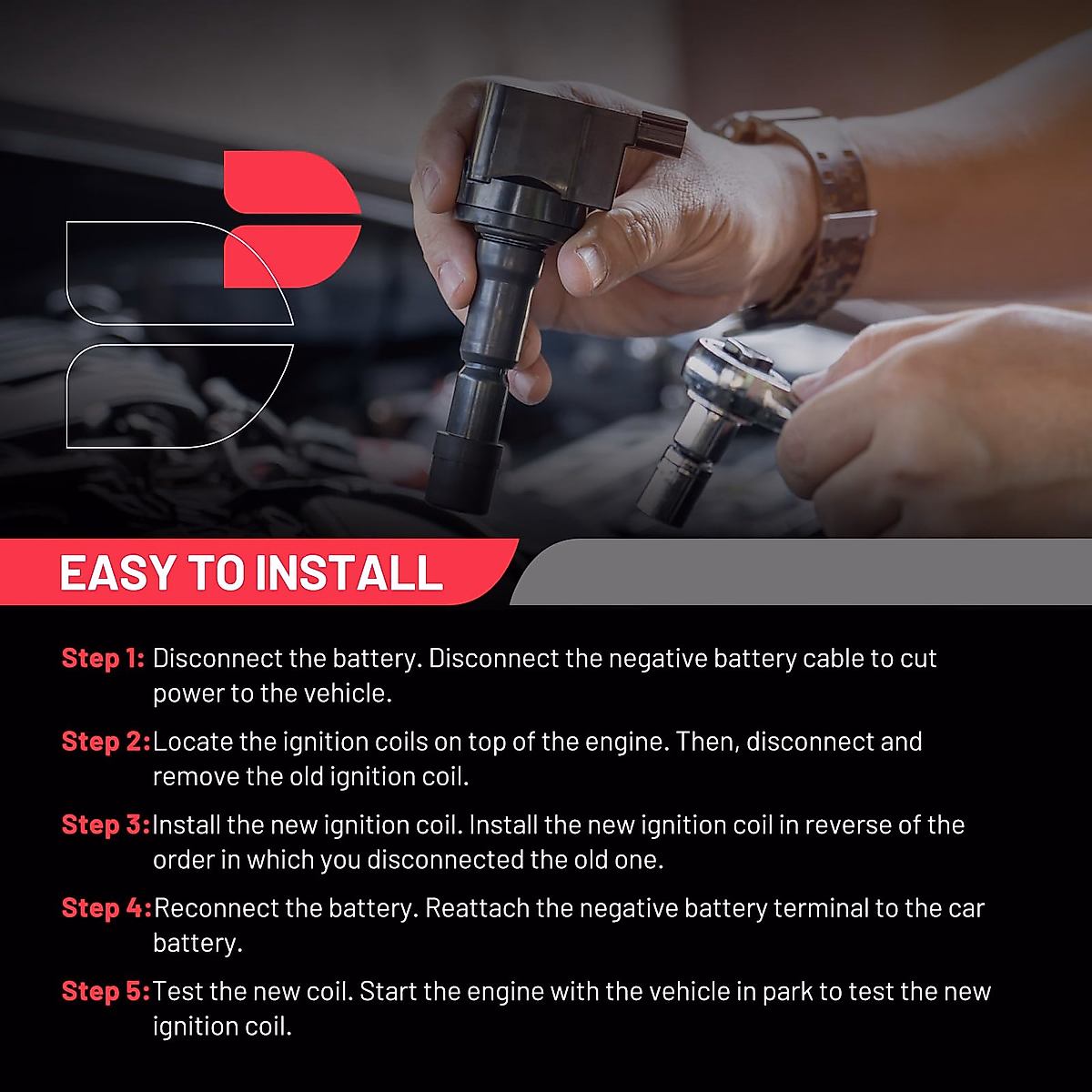 EASY TO INSTALL

Step 1: Disconnect the battery. Disconnect the negative battery cable to cut power to the vehicle.

Step 2: Locate the ignition coils on top of the engine. Then, disconnect and remove the old ignition coil.

Step 3: Install the new ignition coil. Install the new ignition coil in reverse of the order in which you disconnected the old one.

Step 4: Reconnect the battery. Reattach the negative battery terminal to the car battery.

Step 5: Test the new coil. Start the engine with the vehicle in park to test the new ignition coil.