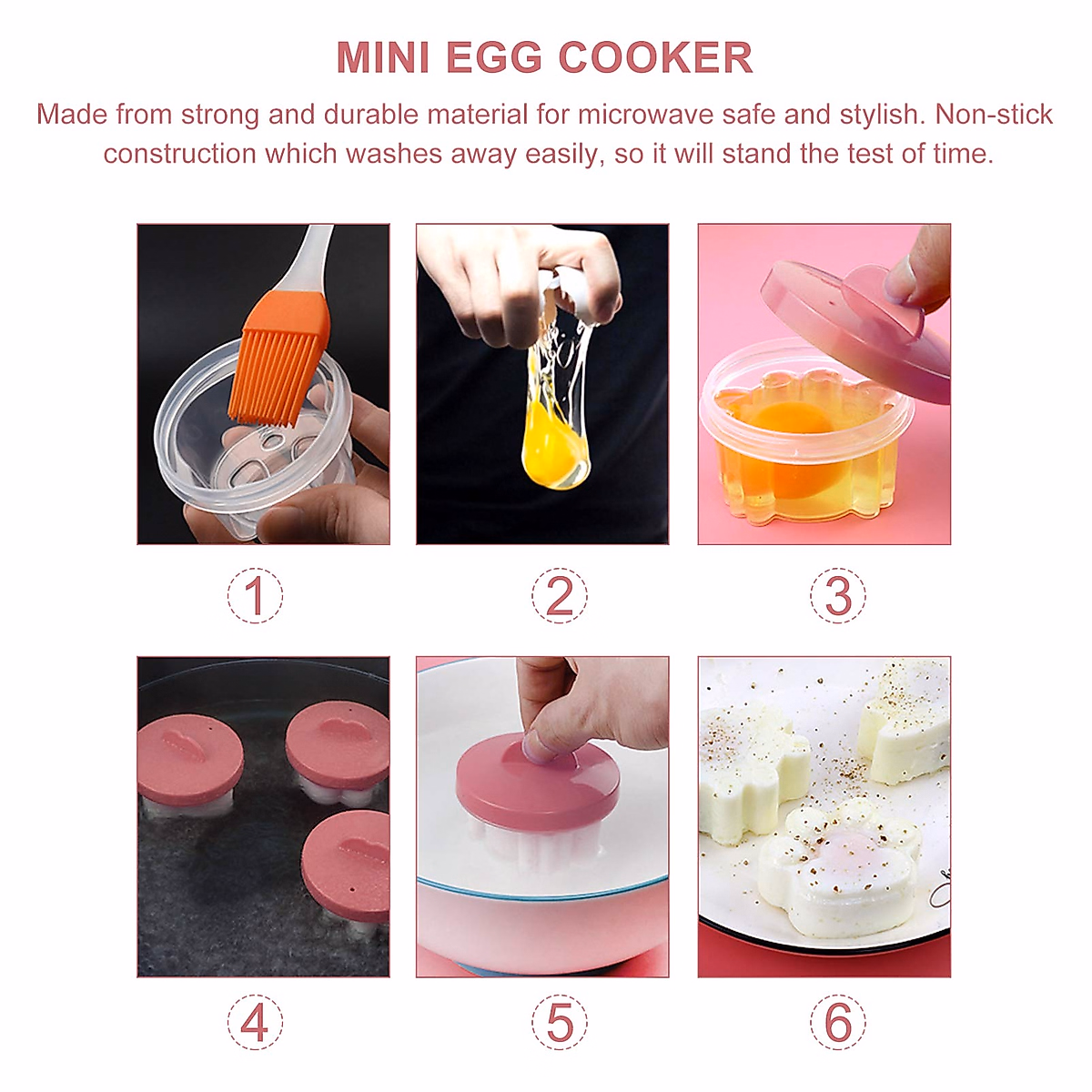 MINI EGG COOKER

Made from strong and durable material for microwave safe and stylish. Non-stick construction which washes away easily, so it will stand the test of time.

1

2

3

4

5

6