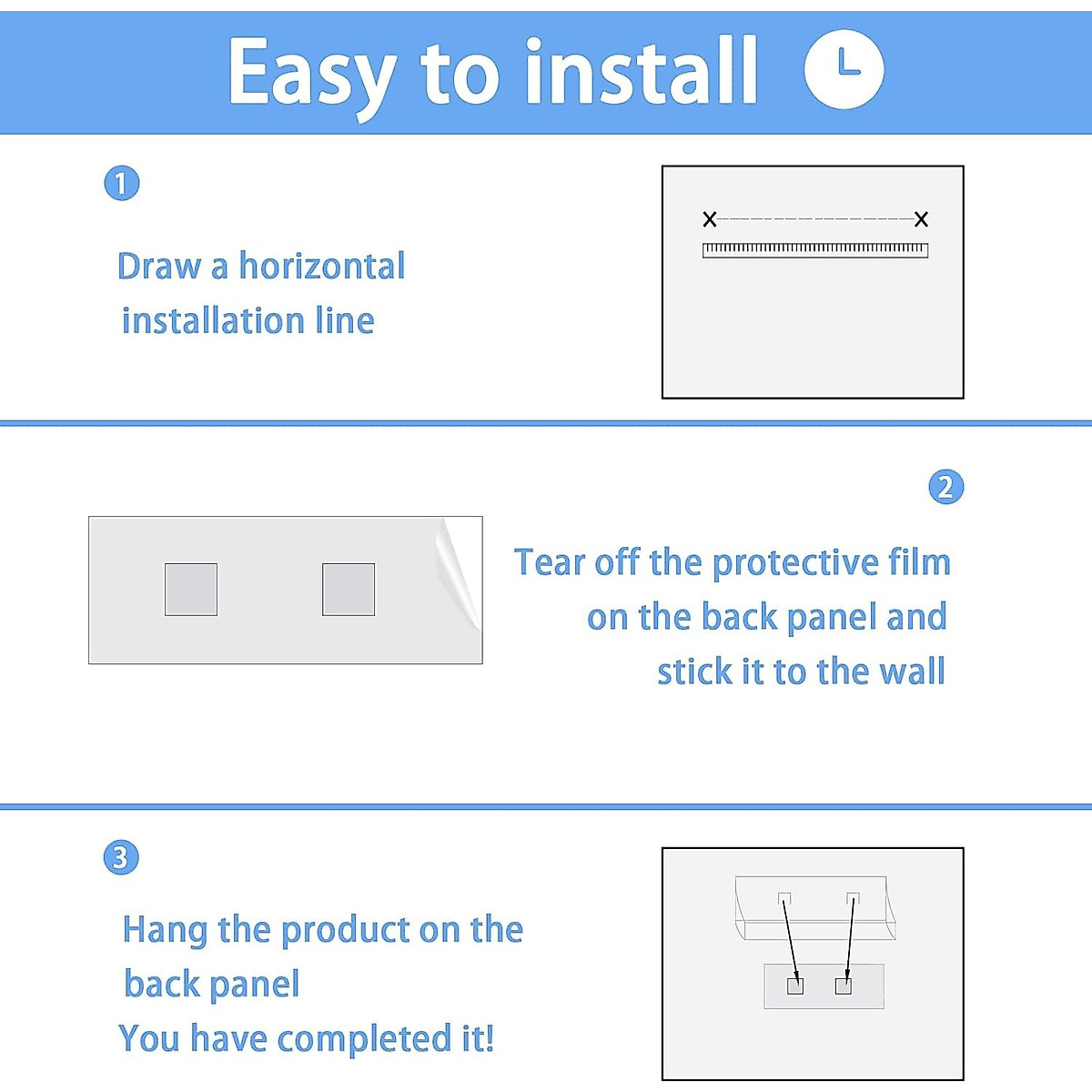 Easy to install

1

Draw a horizontal installation line

2

Tear off the protective film on the back panel and stick it to the wall

3

Hang the product on the back panel
You have completed it!