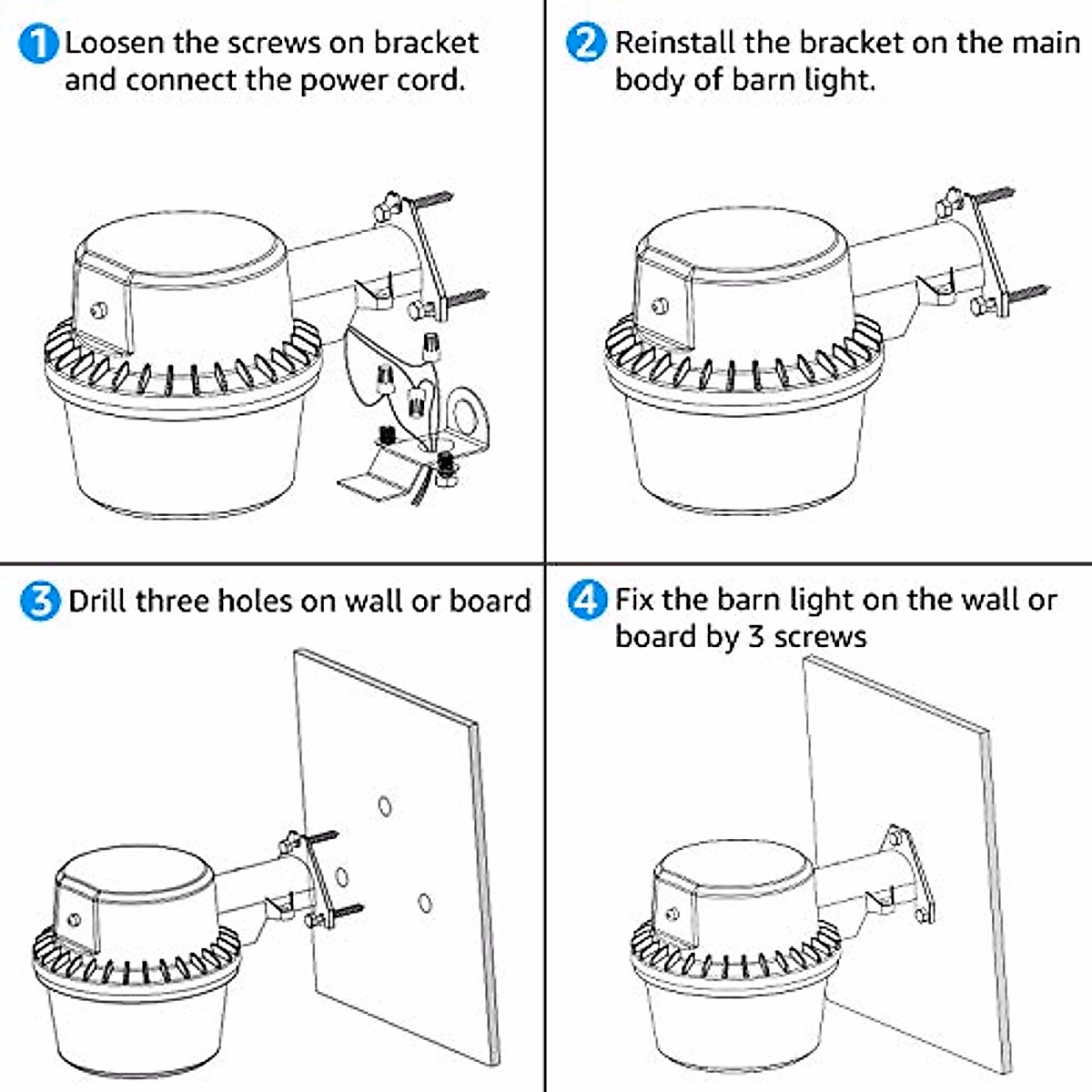 1 Loosen the screws on bracket and connect the power cord.

2 Reinstall the bracket on the main body of barn light.

3 Drill three holes on wall or board

4 Fix the barn light on the wall or board by 3 screws