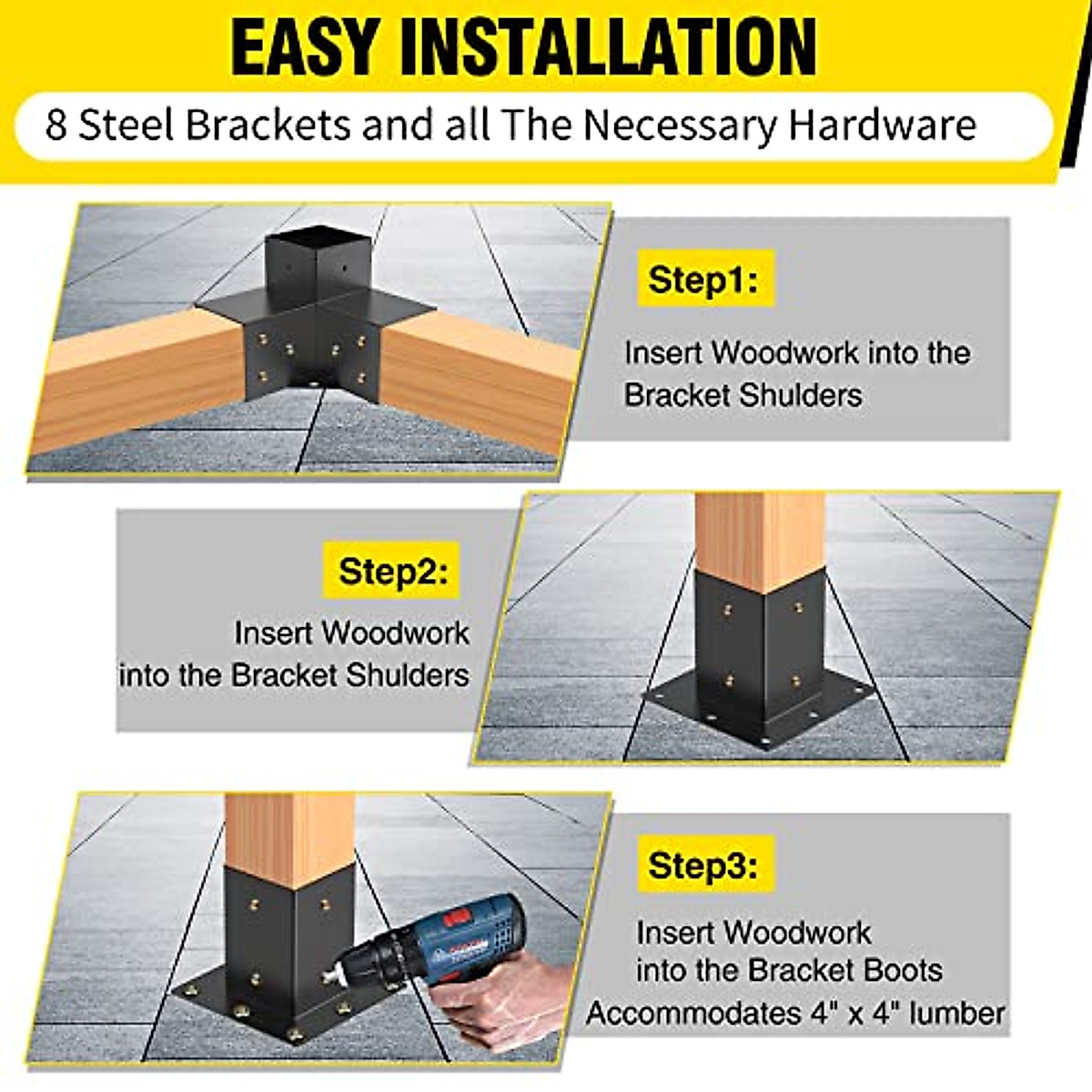 EASY INSTALLATION

8 Steel Brackets and all The Necessary Hardware

Step1:

Insert Woodwork into the Bracket Shulders

Step2:

Insert Woodwork into the Bracket Shulders

Step3:

Insert Woodwork into the Bracket Boots Accommodates 4" x 4" lumber