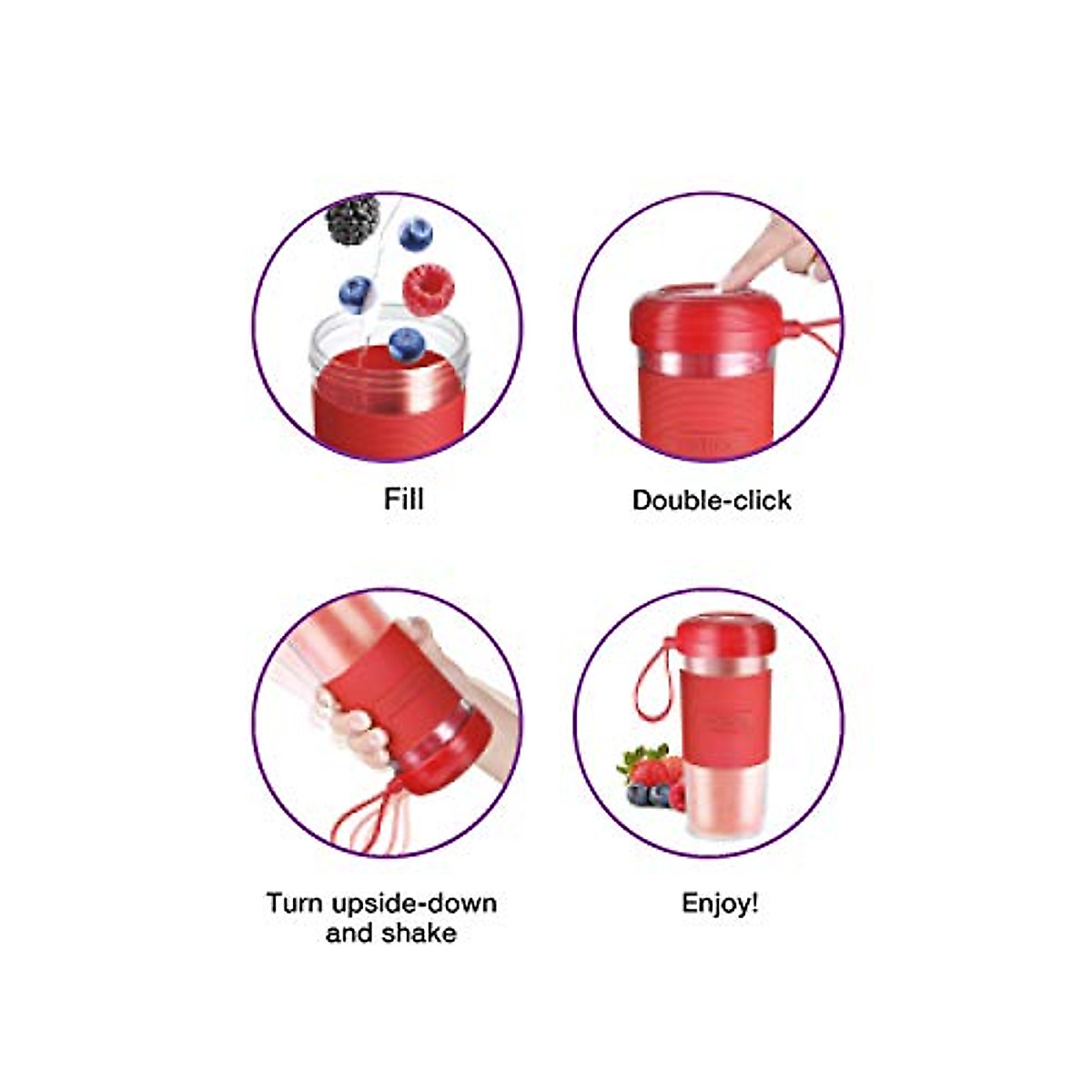 Fill

Double-click

Turn upside-down and shake

Enjoy!