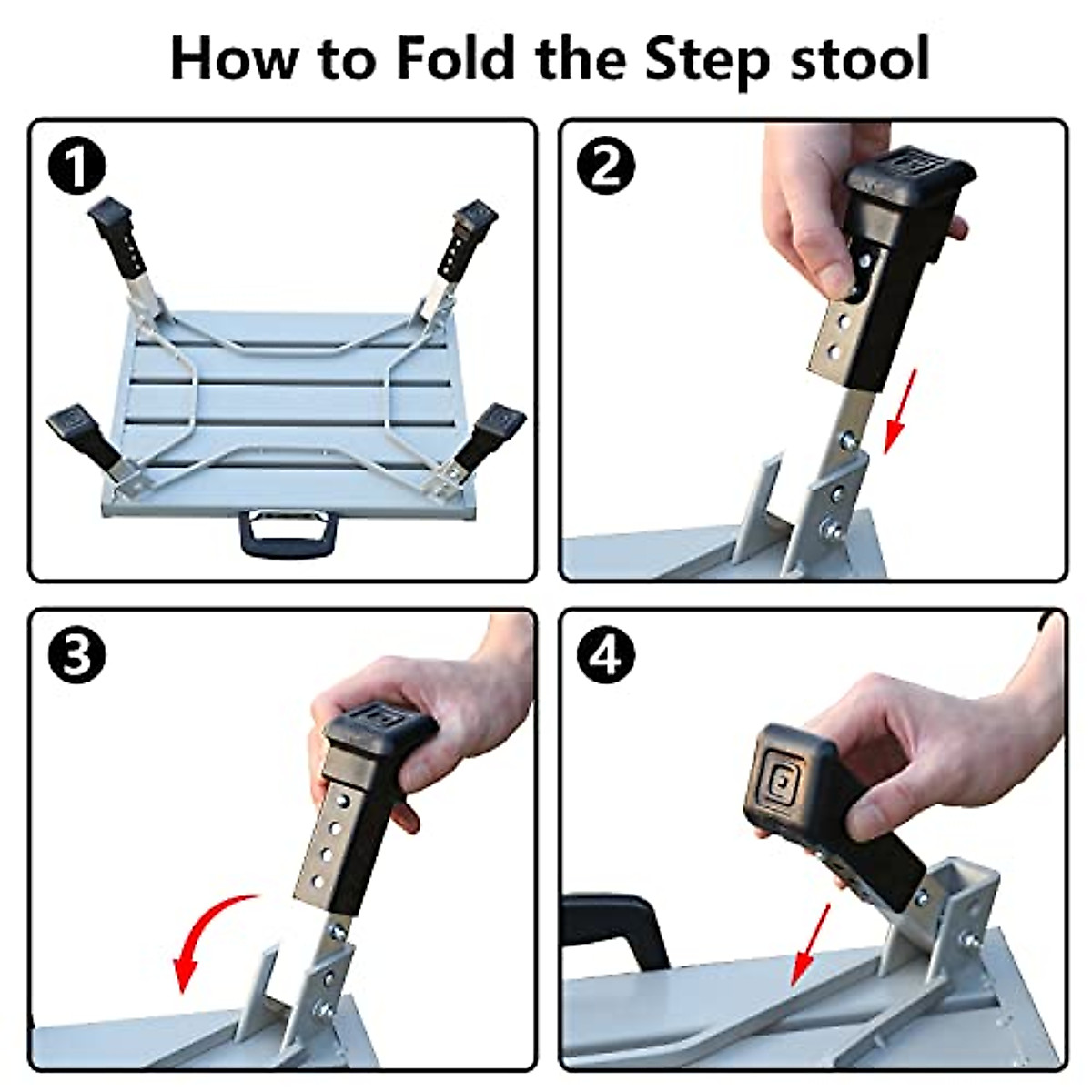 How to Fold the Step stool

1

2

3

4