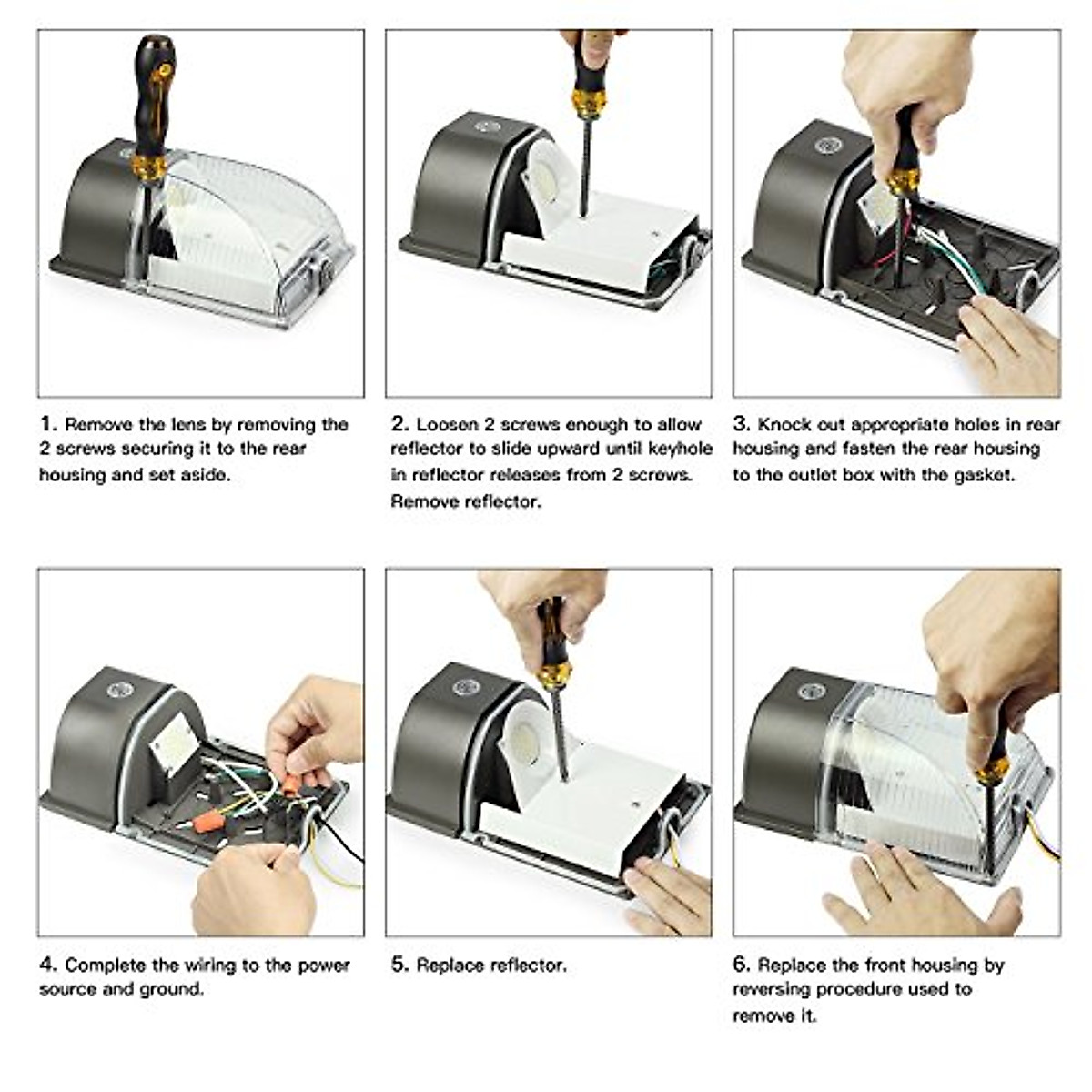 1. Remove the lens by removing the 2 screws securing it to the rear housing and set aside.

2. Loosen 2 screws enough to allow reflector to slide upward until keyhole in reflector releases from 2 screws. Remove reflector.

3. Knock out appropriate holes in rear housing and fasten the rear housing to the outlet box with the gasket.

4. Complete the wiring to the power source and ground.

5. Replace reflector.

6. Replace the front housing by reversing procedure used to remove it.