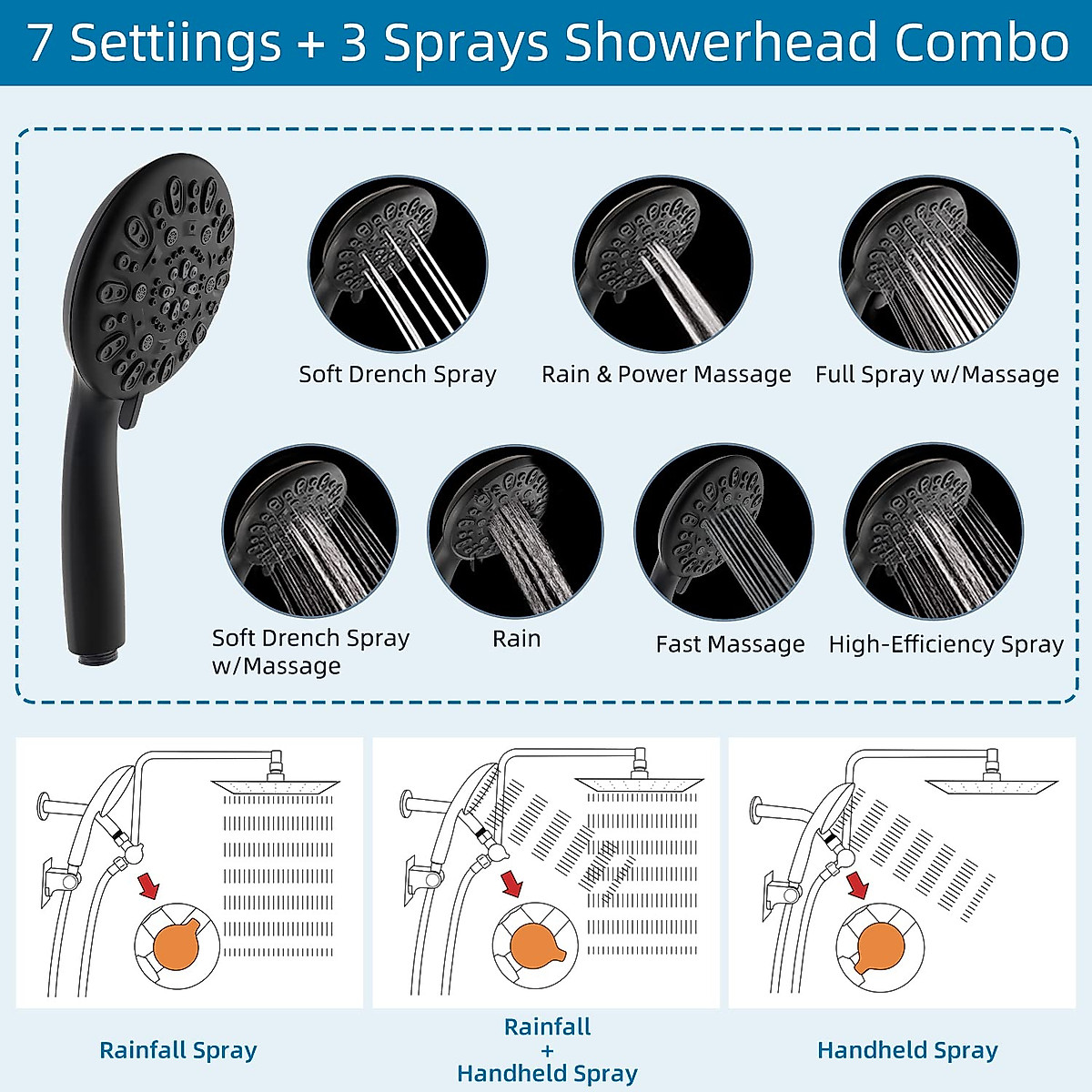 7 Settiings + 3 Sprays Showerhead Combo

Soft Drench Spray

Rain & Power Massage

Full Spray w/Massage

Soft Drench Spray w/Massage

Rain

Fast Massage

High-Efficiency Spray

Rainfall Spray

Rainfall + Handheld Spray

Handheld Spray