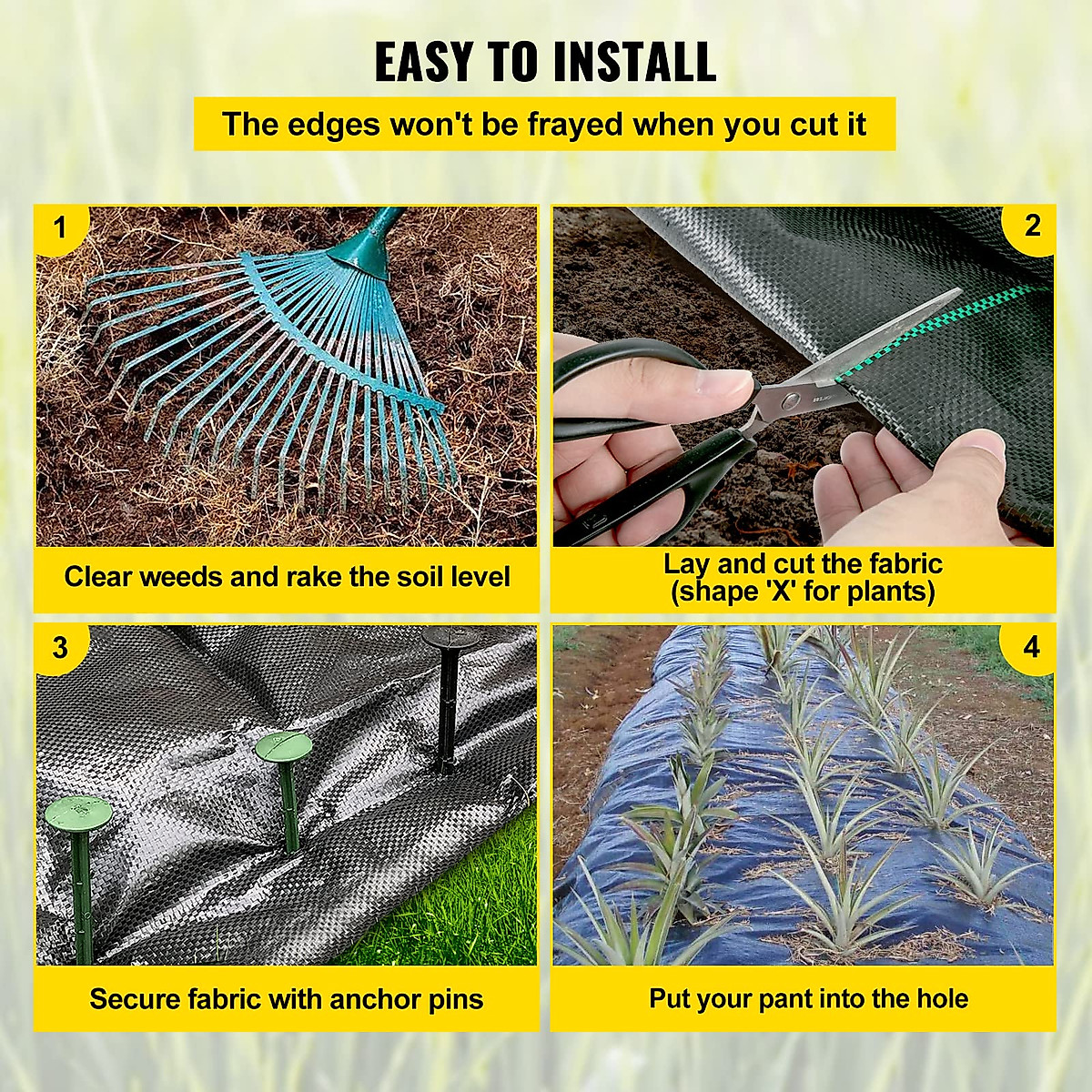 EASY TO INSTALL

The edges won't be frayed when you cut it

1

Clear weeds and rake the soil level

2

Lay and cut the fabric (shape 'X' for plants)

3

Secure fabric with anchor pins

4

Put your pant into the hole