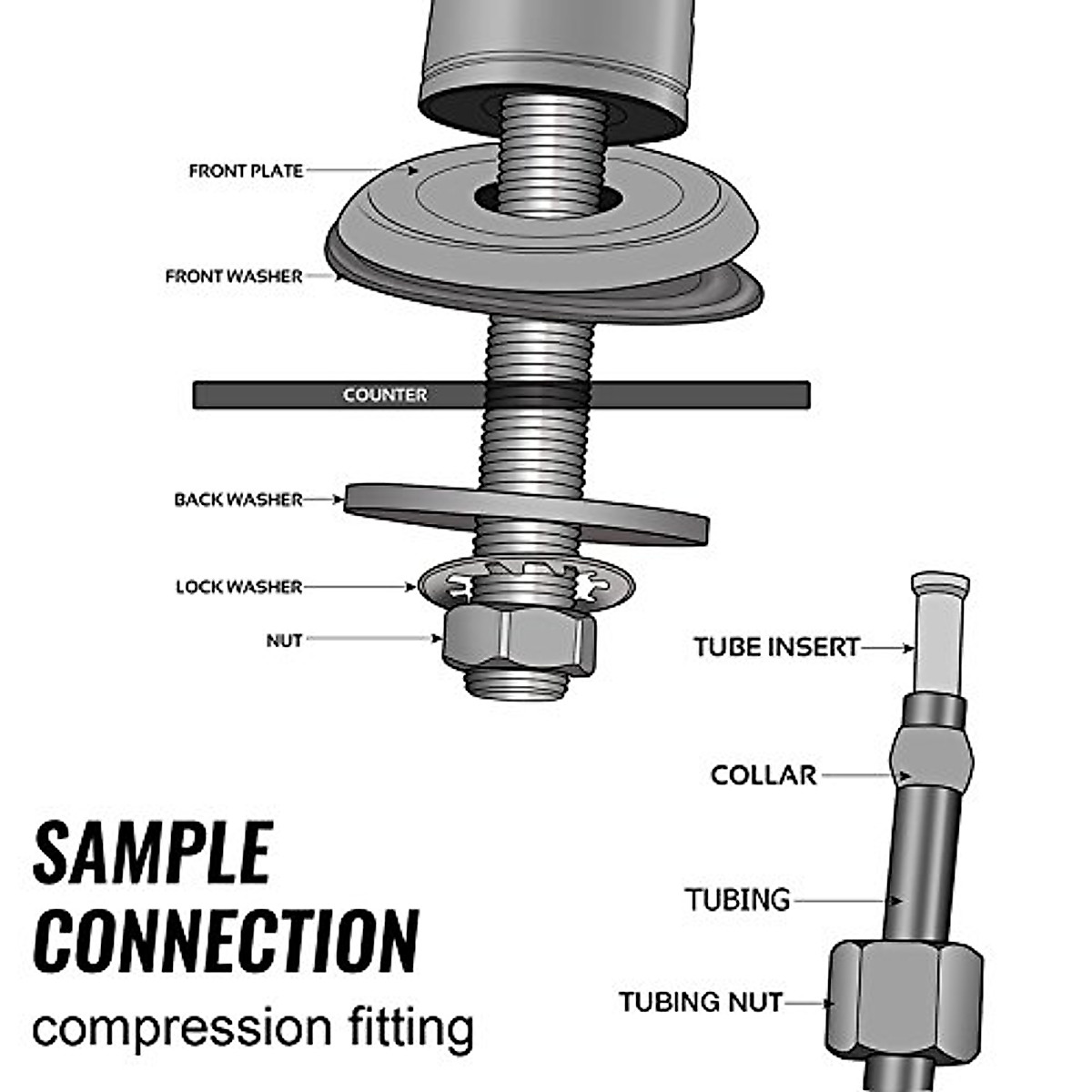 FRONT PLATE
FRONT WASHER
COUNTER
BACK WASHER
LOCK WASHER
NUT
TUBE INSERT
COLLAR
TUBING
TUBING NUT
SAMPLE CONNECTION
compression fitting