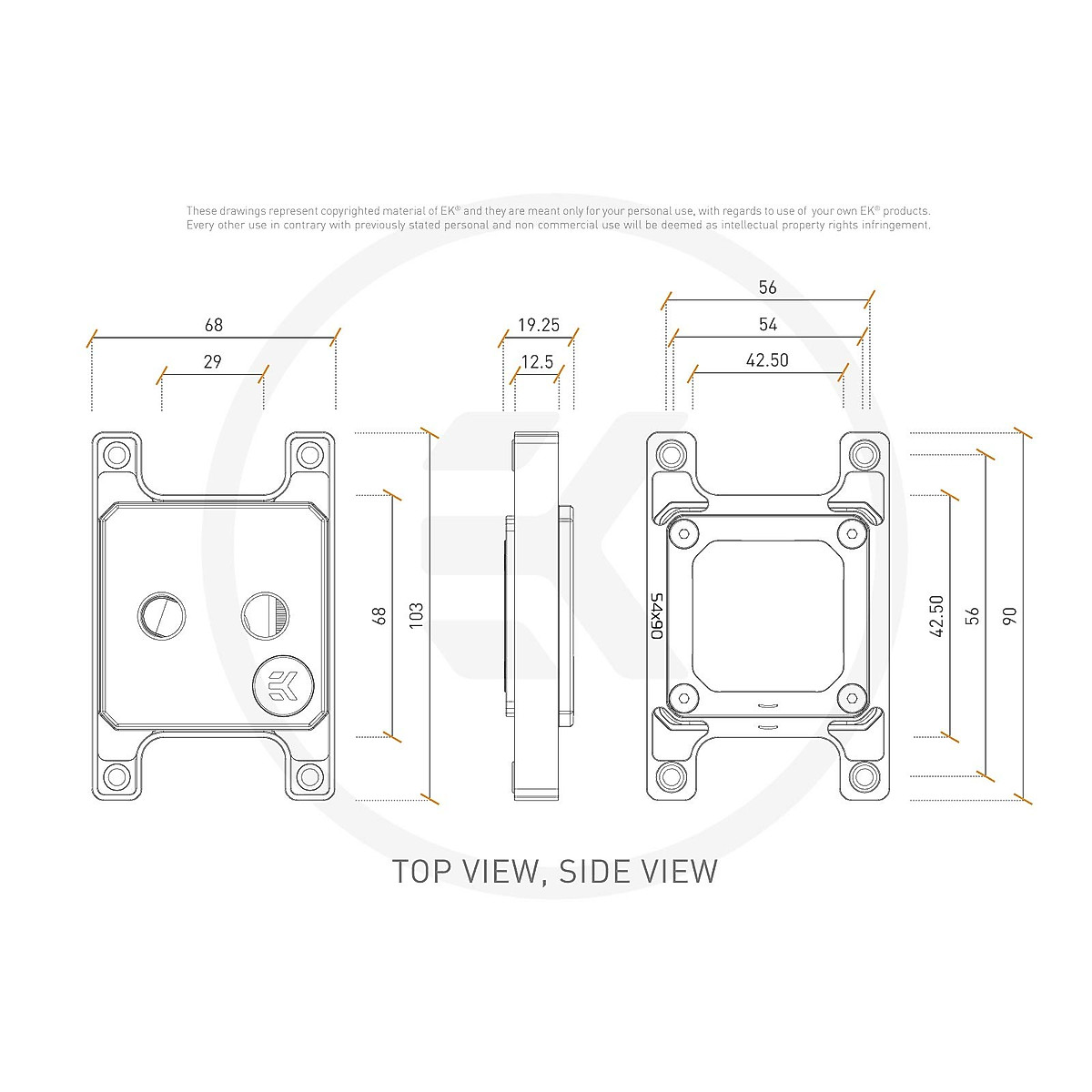 These drawings represent copyrighted material of EK® and they are meant only for your personal use, with regards to use of your own EK® products. Every other use in contrary with previously stated personal and non commercial use will be deemed as intellectual property rights infringement.

68

29

19.25

12.5

56

54

42.50

68

103

54x90

42.50

56

90

TOP VIEW, SIDE VIEW