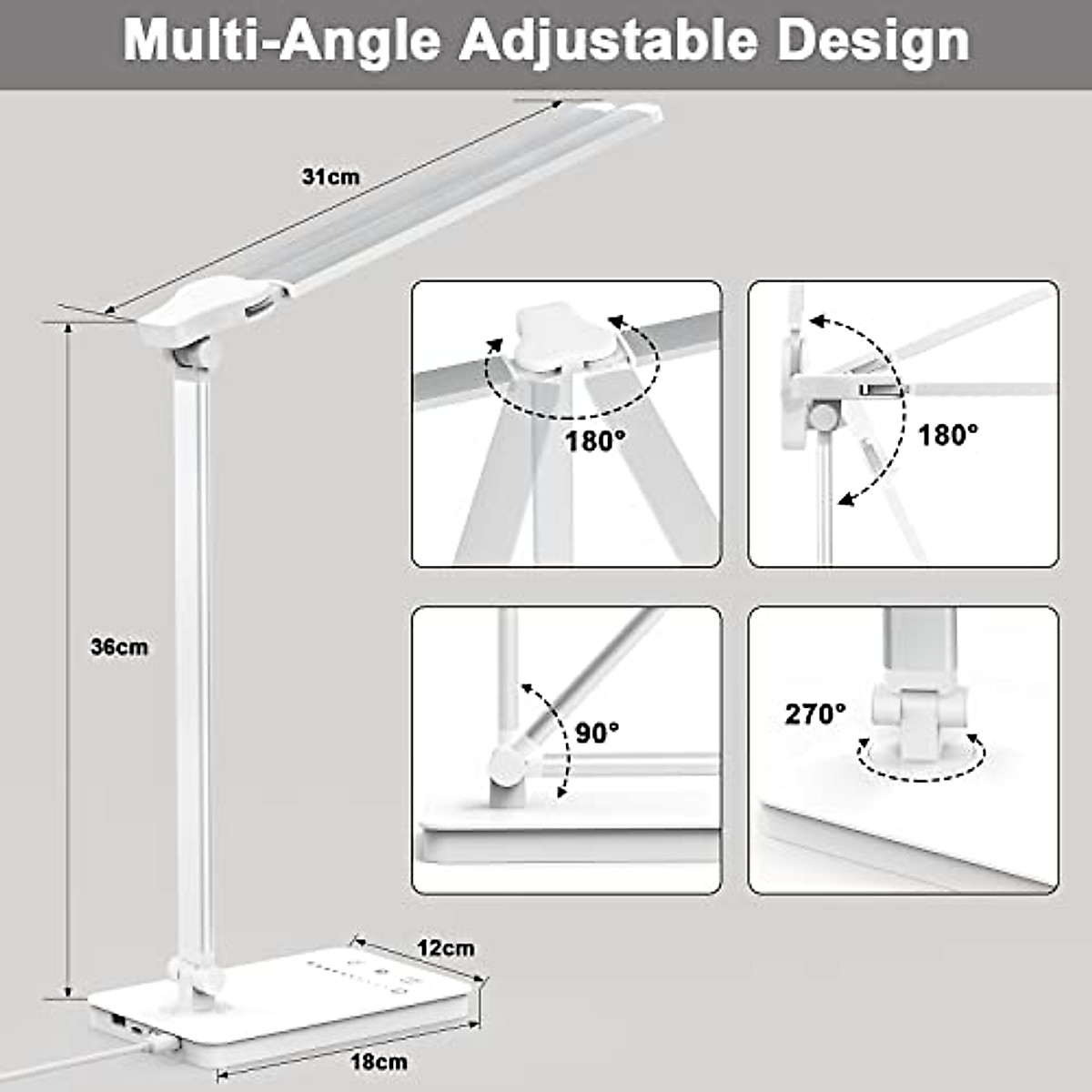 Multi-Angle Adjustable Design

31cm

36cm

12cm

18cm

180°

180°

90°

270°