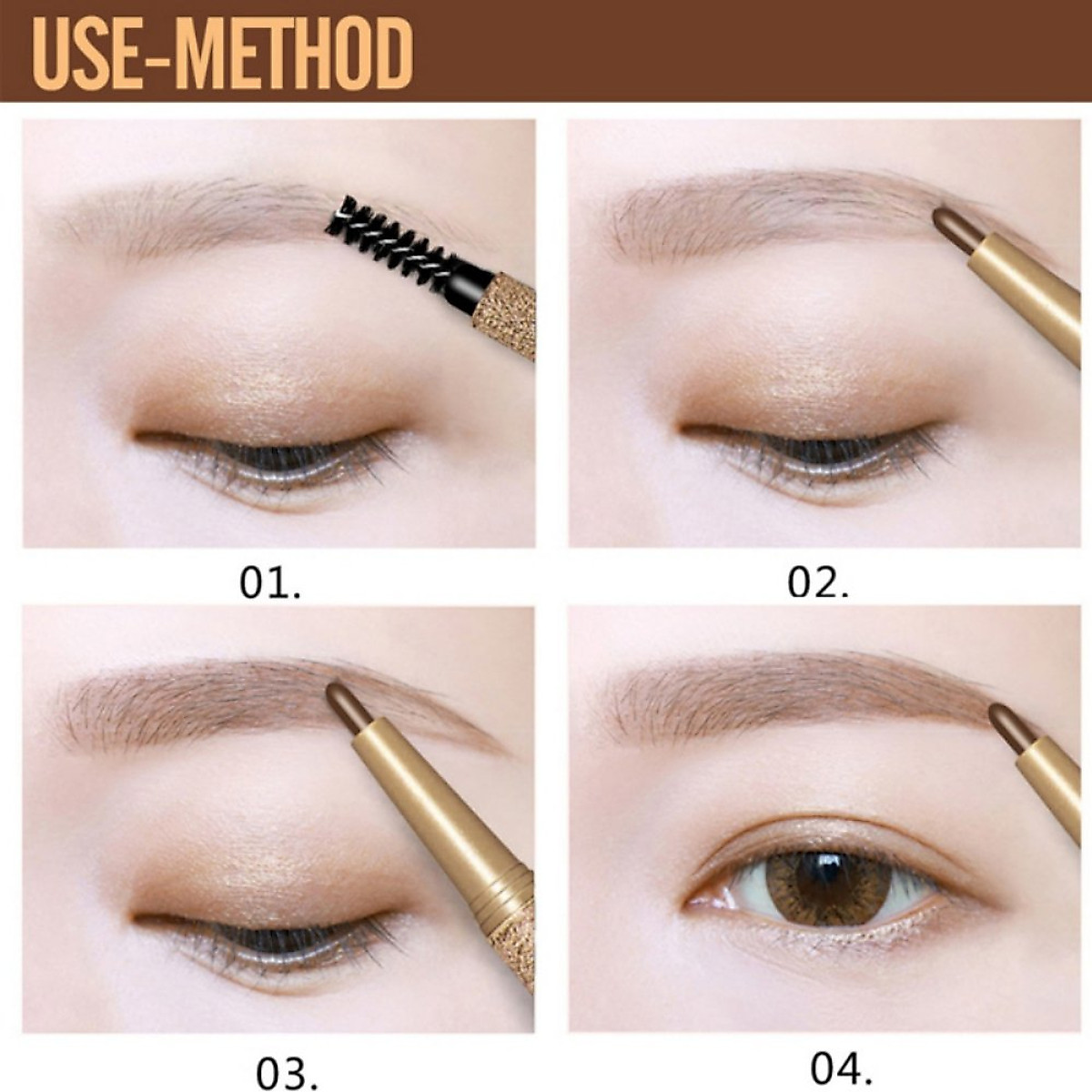 USE-METHOD

01.

02.

03.

04.