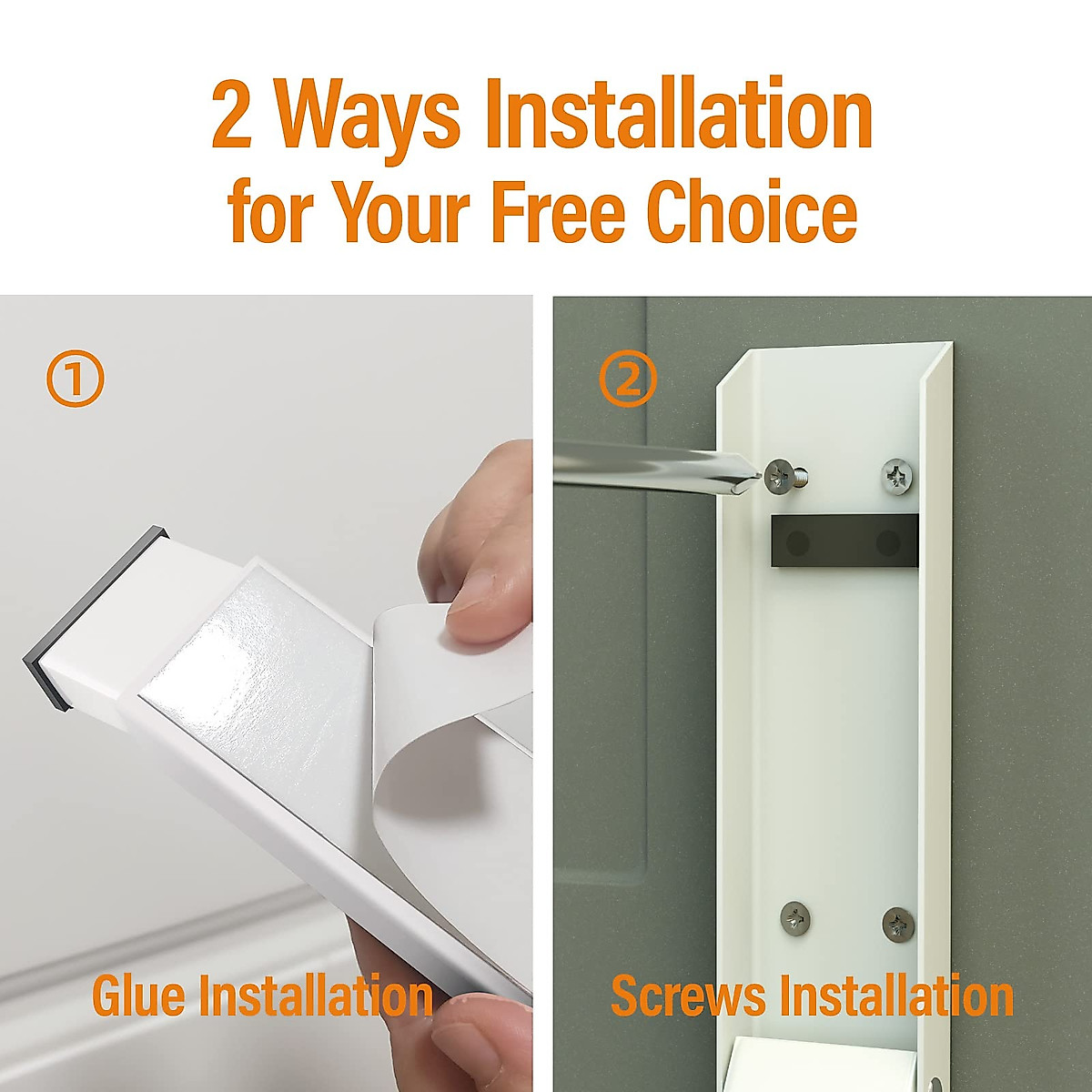 2 Ways Installation
for Your Free Choice

①

Glue Installation

②

Screws Installation