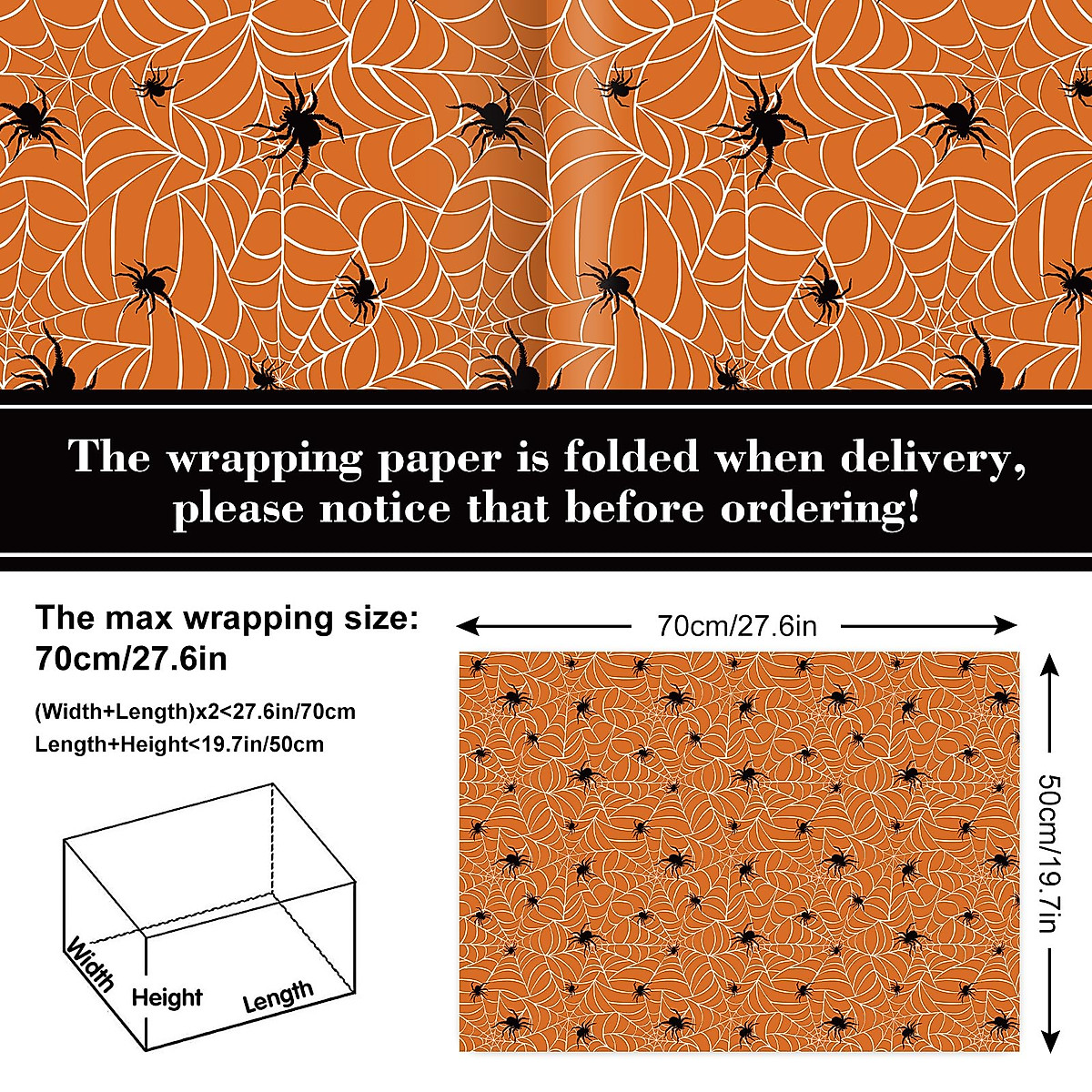 The wrapping paper is folded when delivery, please notice that before ordering!

The max wrapping size: 70cm/27.6in

(Width+Length)x2<27.6in/70cm
Length+Height<19.7in/50cm

Width
Height
Length

70cm/27.6in

50cm/19.7in