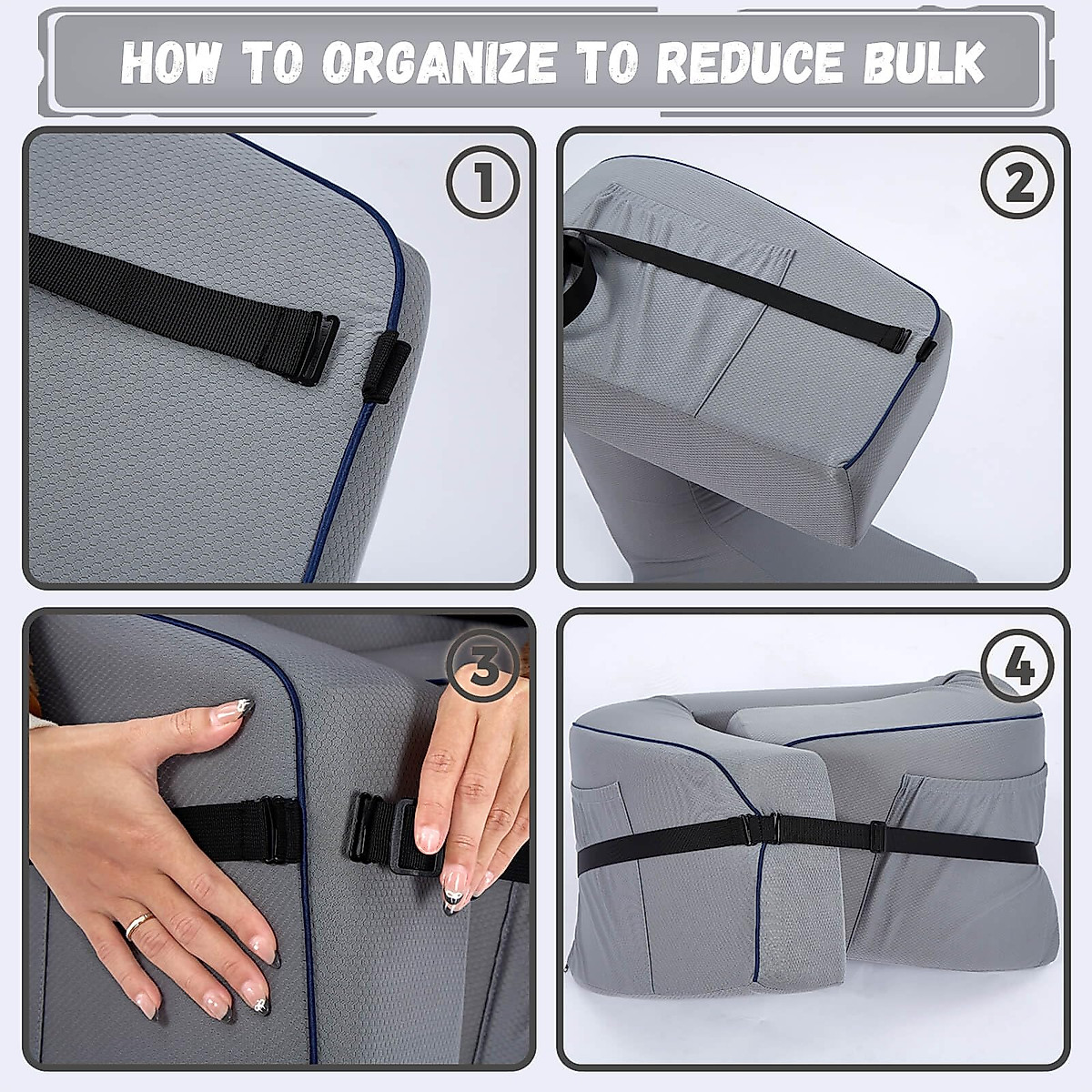 HOW TO ORGANIZE TO REDUCE BULK

1

2

3

4