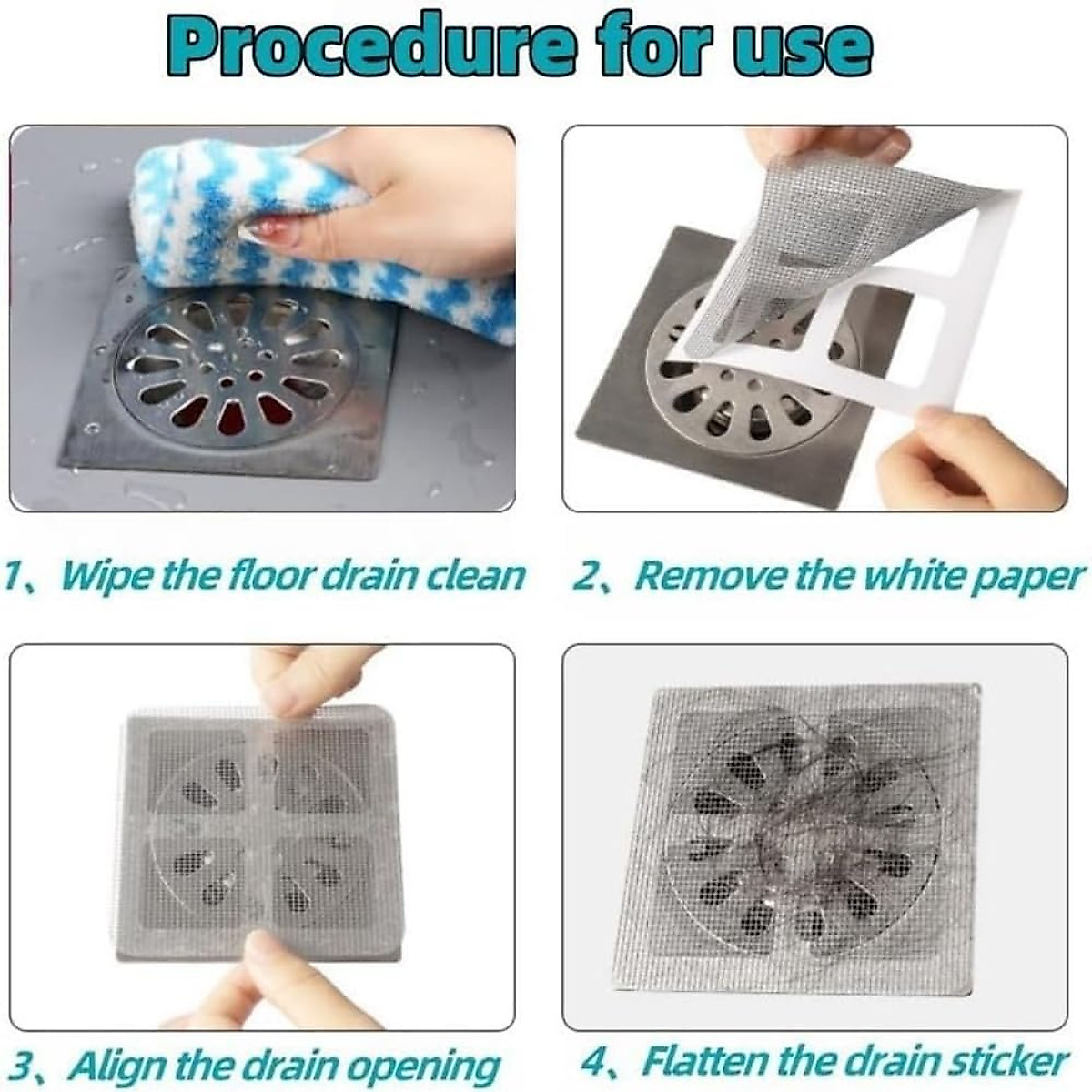 Procedure for use

1、Wipe the floor drain clean

2、Remove the white paper

3、Align the drain opening

4、Flatten the drain sticker