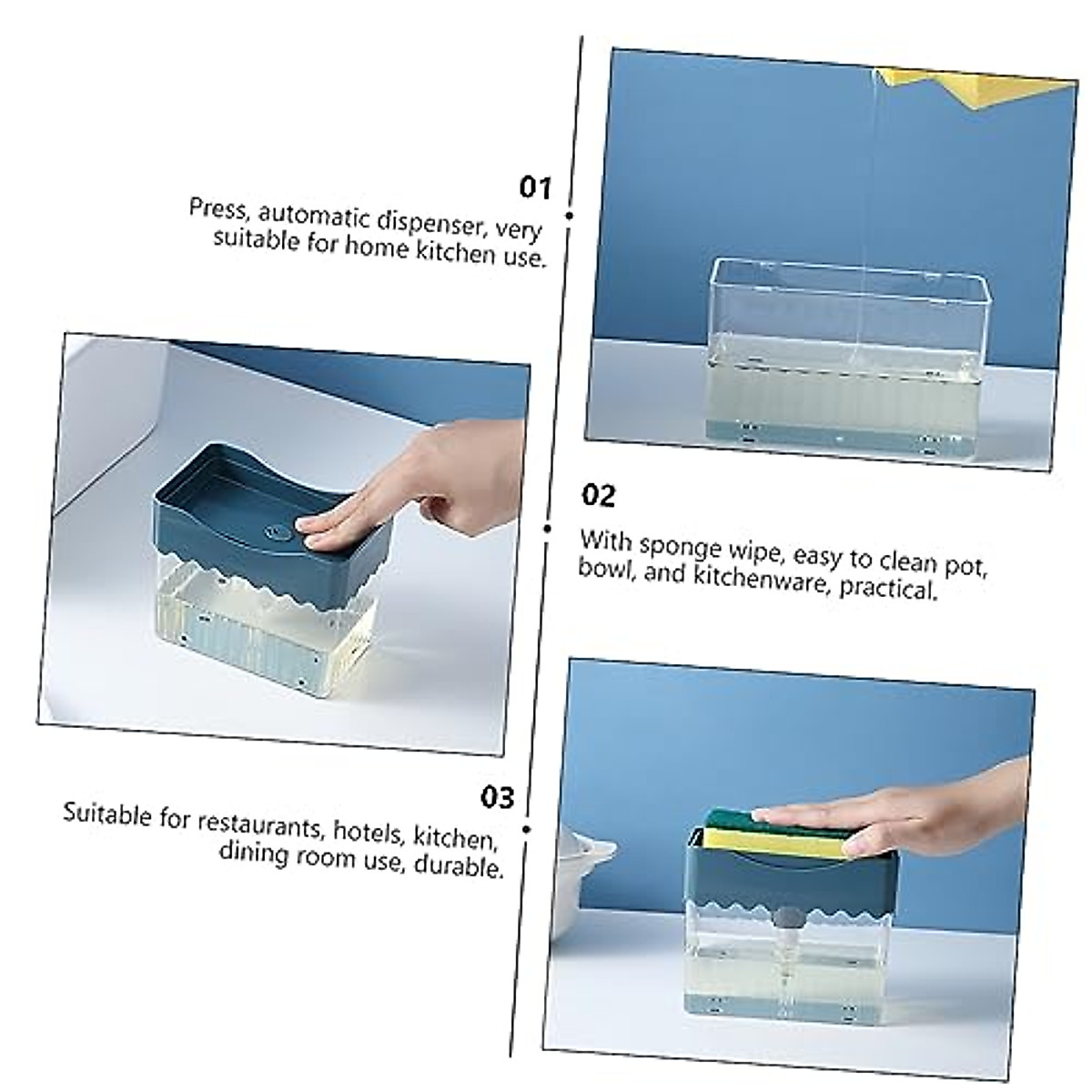 01
Press, automatic dispenser, very suitable for home kitchen use.

02
With sponge wipe, easy to clean pot, bowl, and kitchenware, practical.

03
Suitable for restaurants, hotels, kitchen, dining room use, durable.