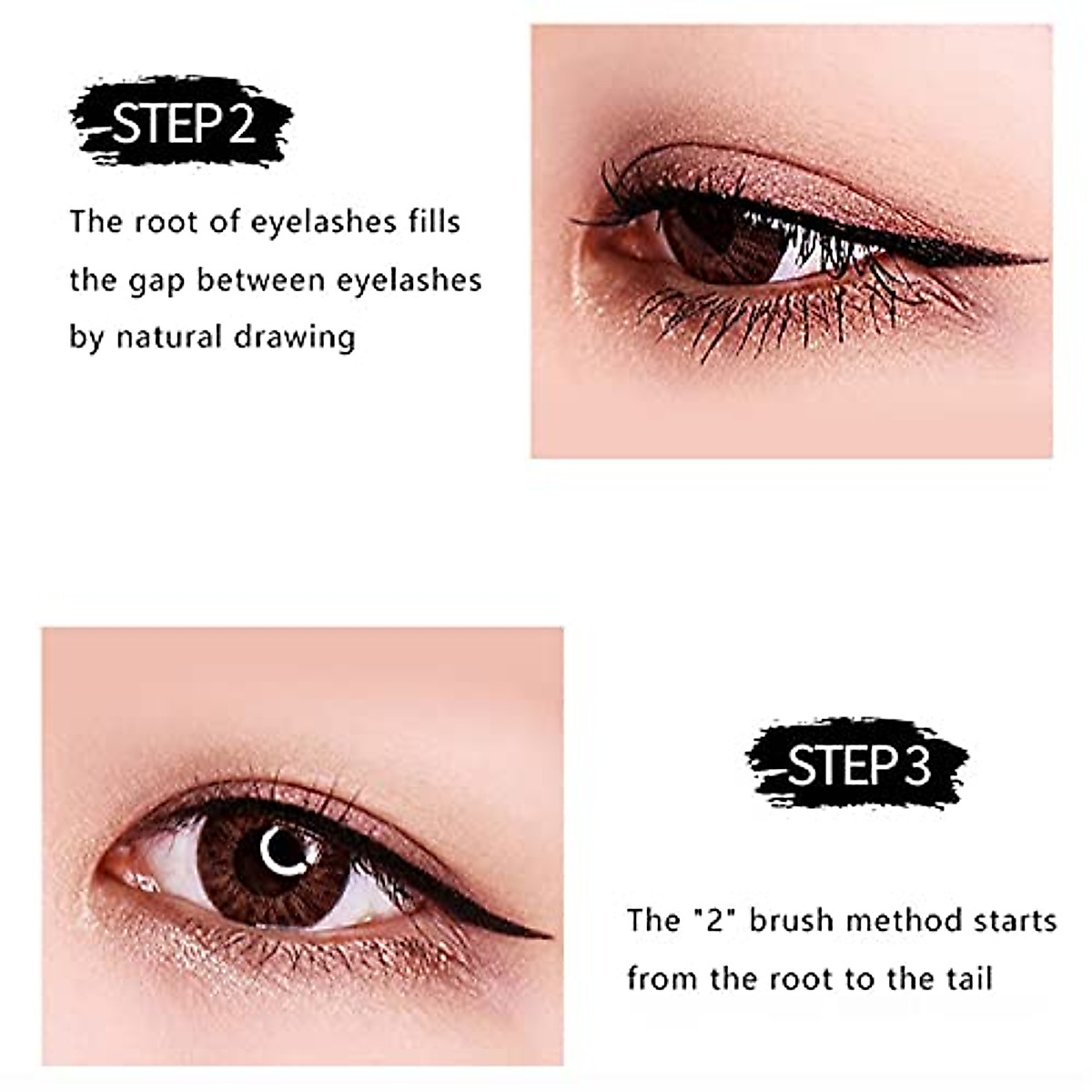 STEP 2

The root of eyelashes fills the gap between eyelashes by natural drawing

STEP 3

The "2" brush method starts from the root to the tail