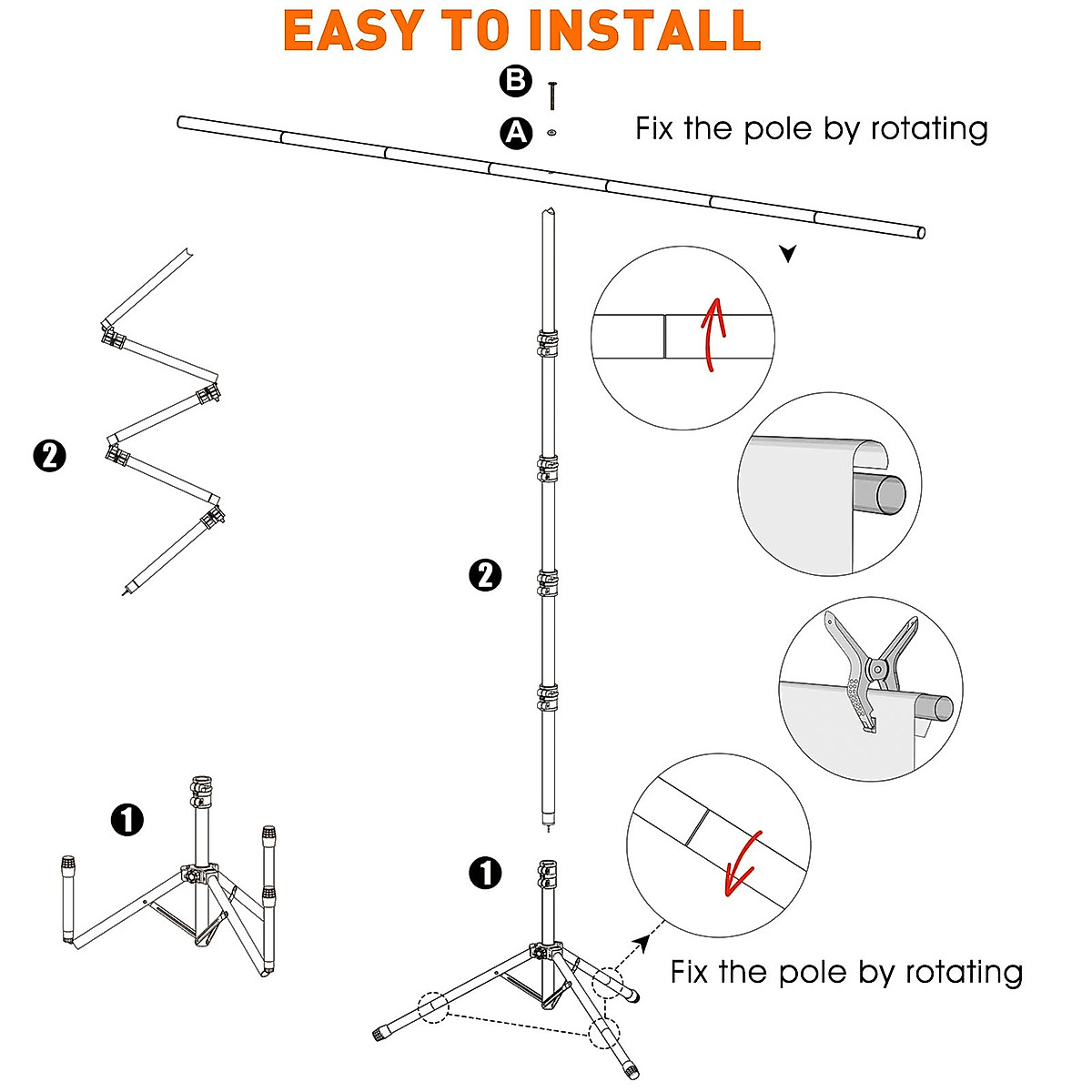 EASY TO INSTALL

B

A

Fix the pole by rotating

2

2

1

1

Fix the pole by rotating