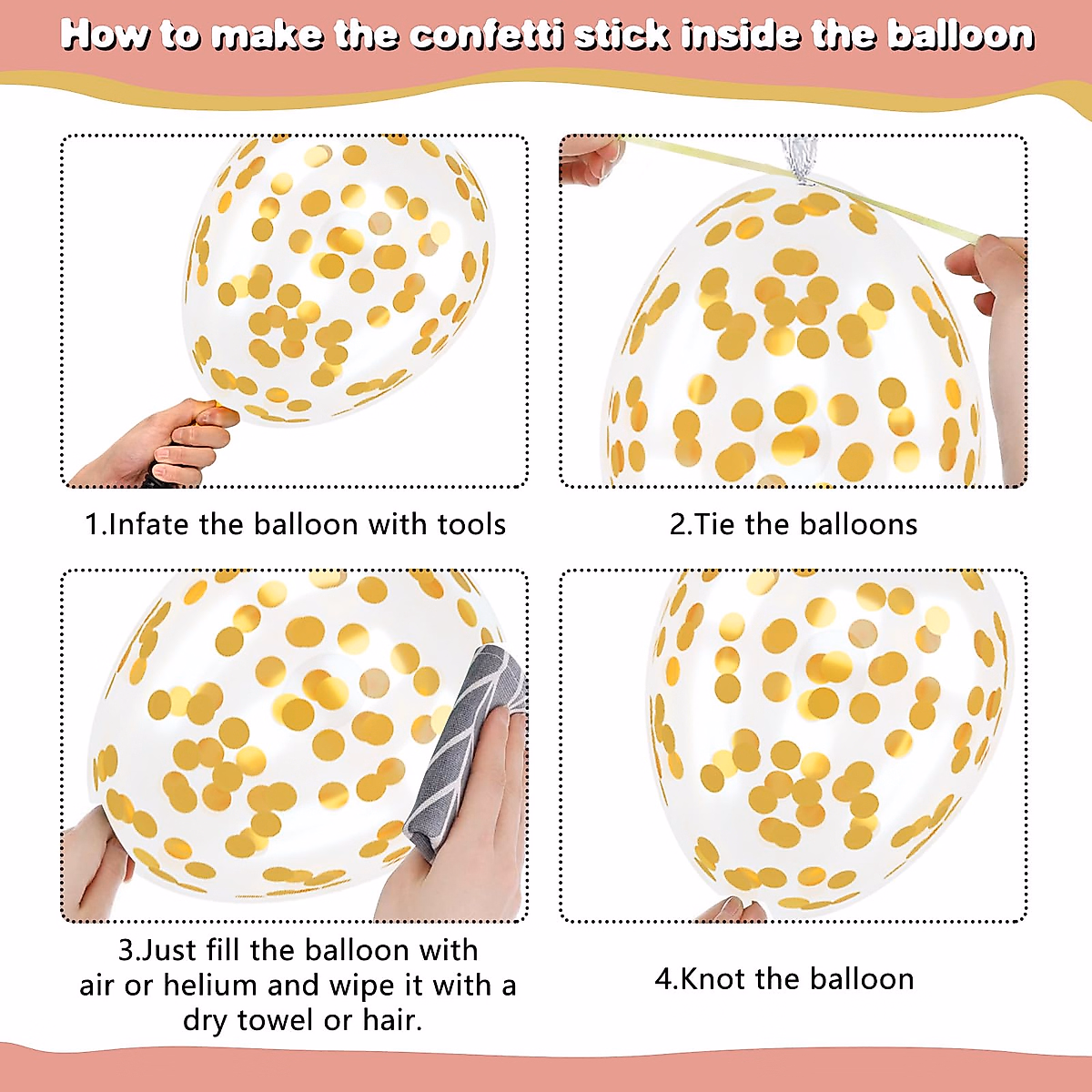 How to make the confetti stick inside the balloon

1.Infate the balloon with tools

2.Tie the balloons

3.Just fill the balloon with air or helium and wipe it with a dry towel or hair.

4.Knot the balloon