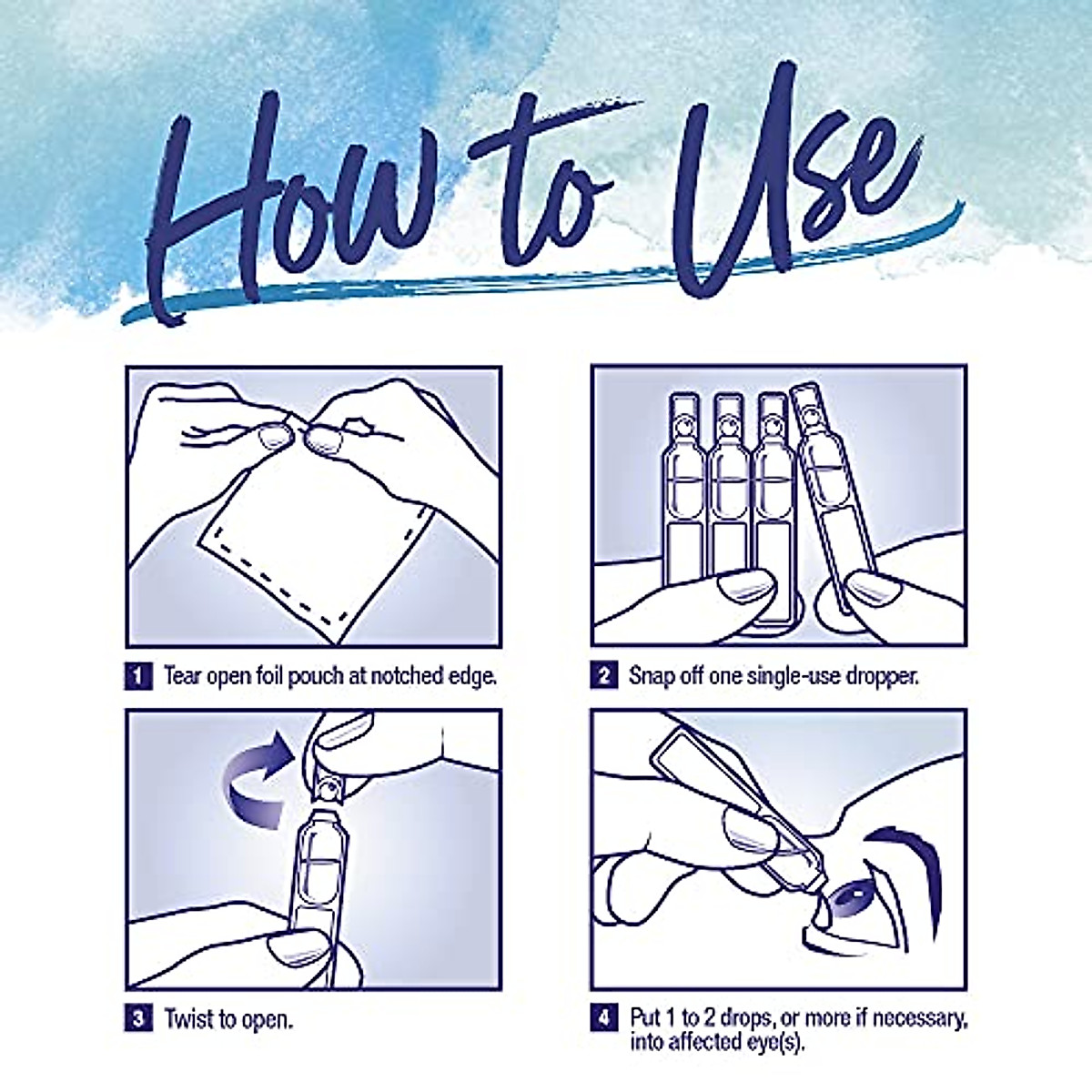 How to Use

1 Tear open foil pouch at notched edge.

2 Snap off one single-use dropper.

3 Twist to open.

4 Put 1 to 2 drops, or more if necessary, into affected eye(s).