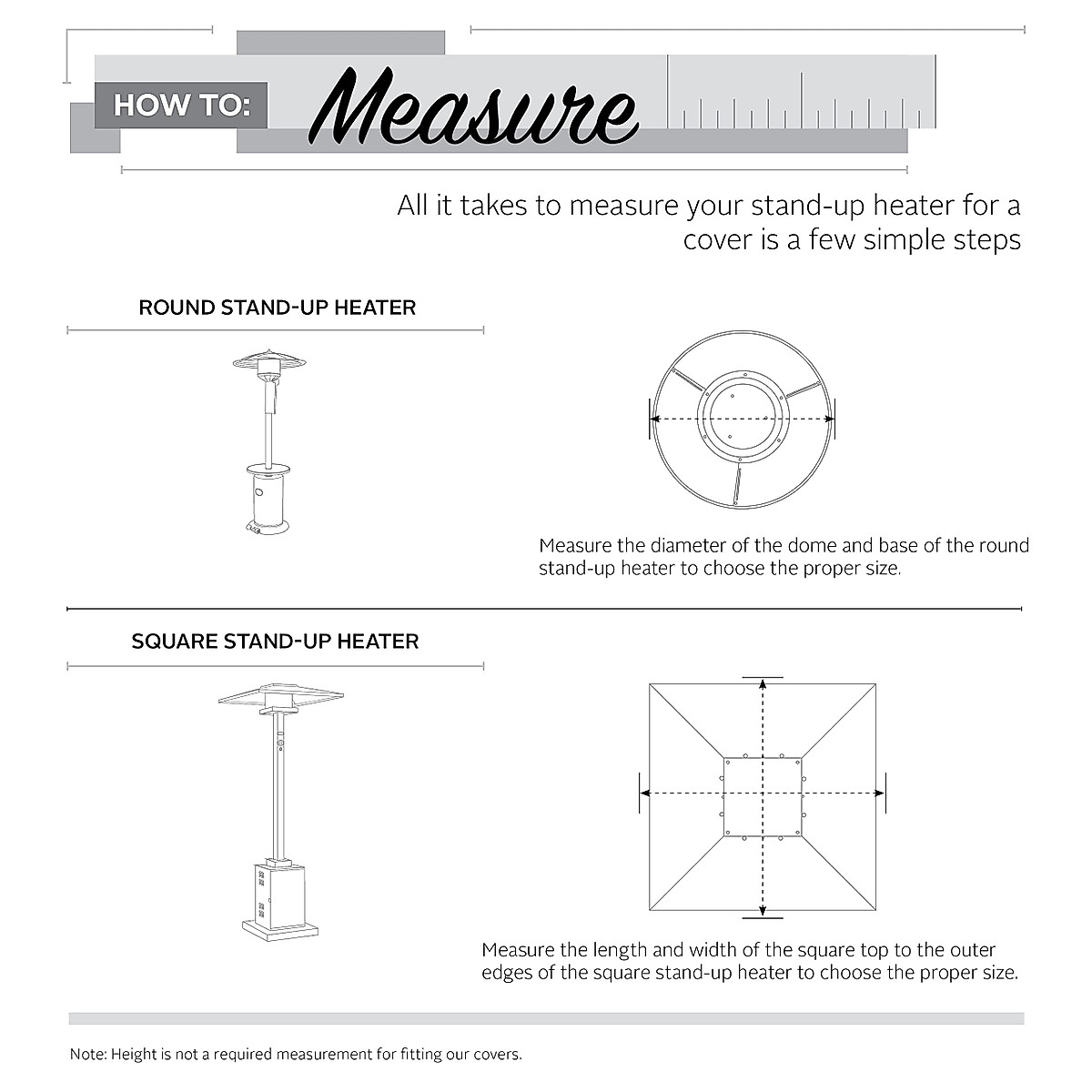 HOW TO: Measure

All it takes to measure your stand-up heater for a cover is a few simple steps

ROUND STAND-UP HEATER

Measure the diameter of the dome and base of the round stand-up heater to choose the proper size.

SQUARE STAND-UP HEATER

Measure the length and width of the square top to the outer edges of the square stand-up heater to choose the proper size.

Note: Height is not a required measurement for fitting our covers.