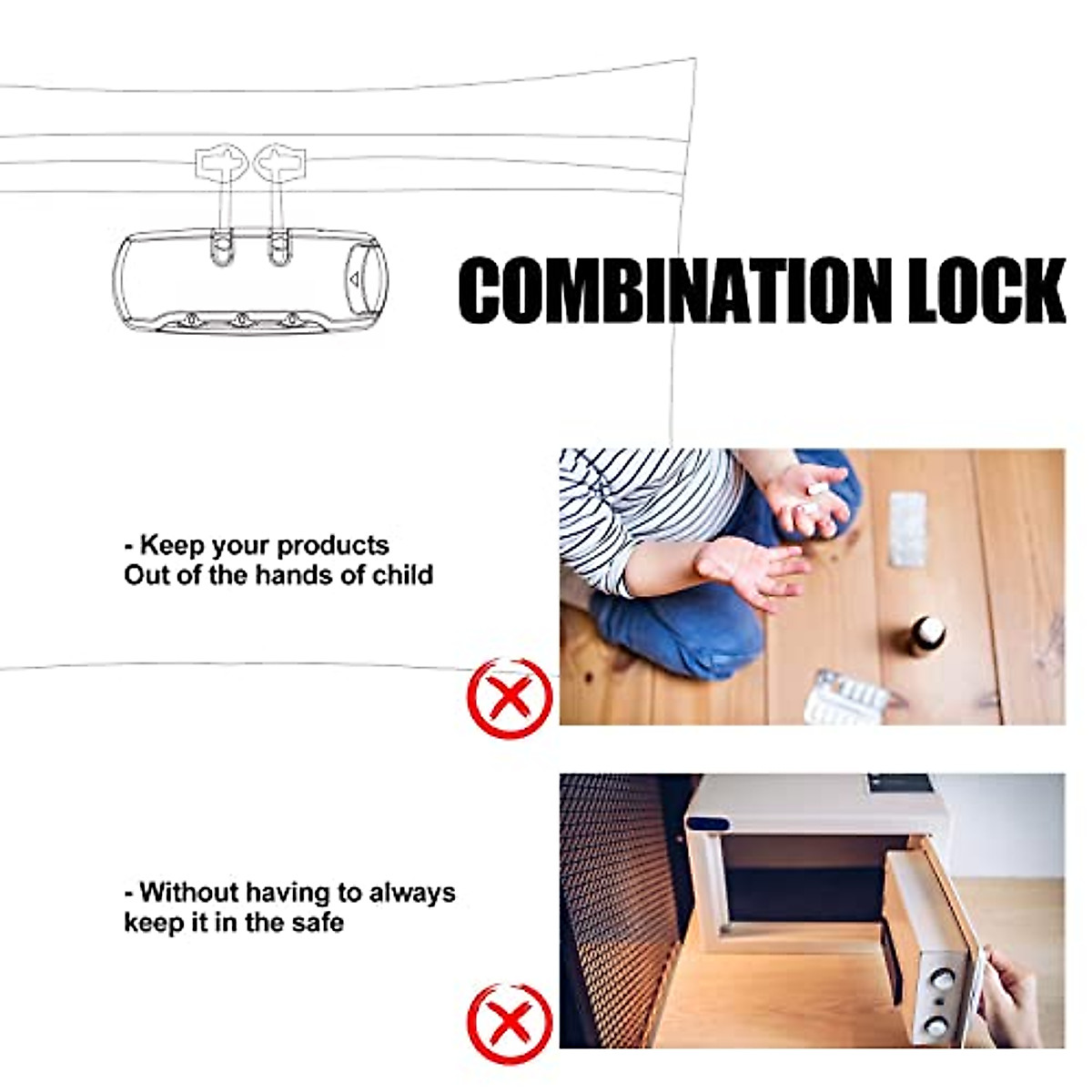 COMBINATION LOCK

- Keep your products Out of the hands of child

- Without having to always keep it in the safe