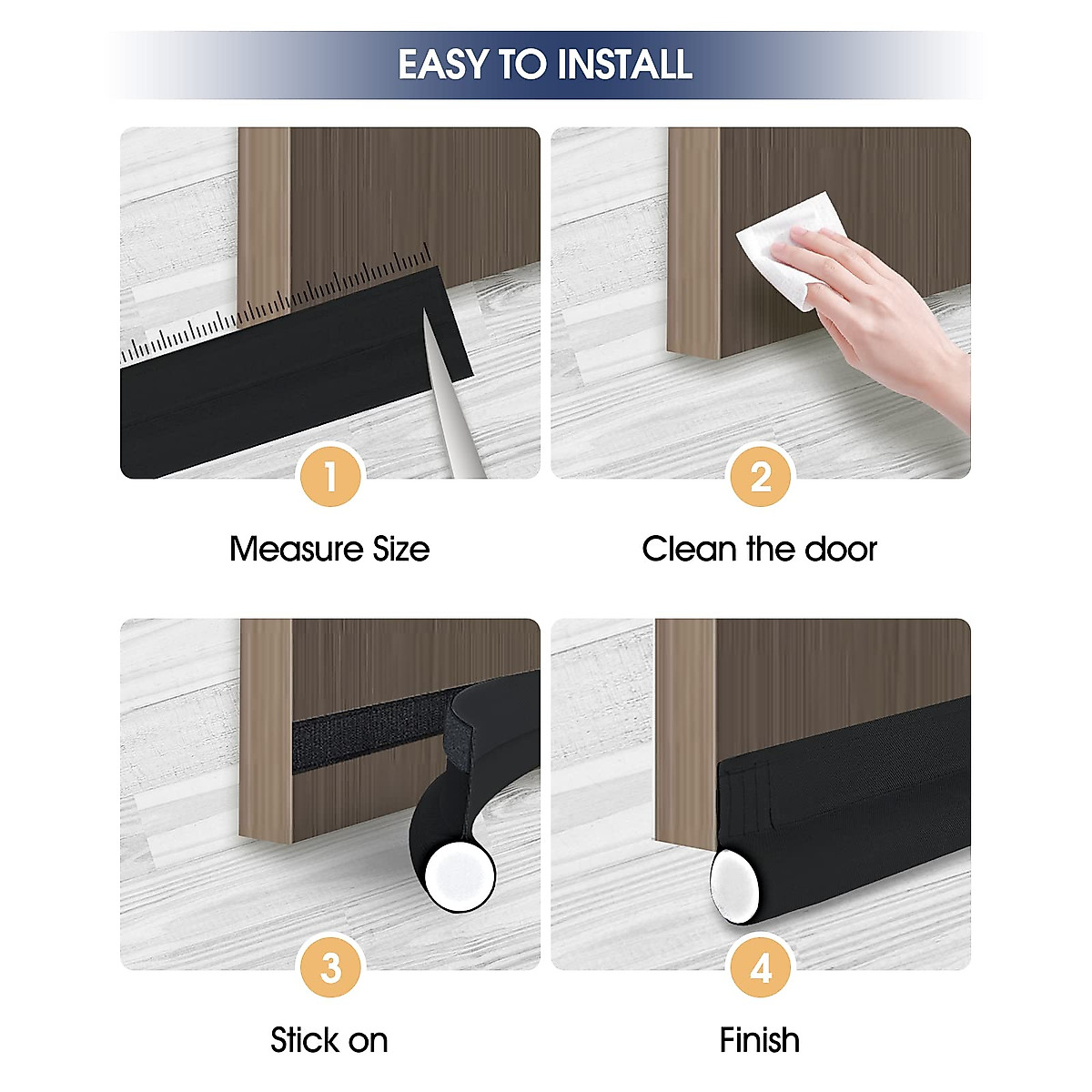 EASY TO INSTALL

1

Measure Size

2

Clean the door

3

Stick on

4

Finish