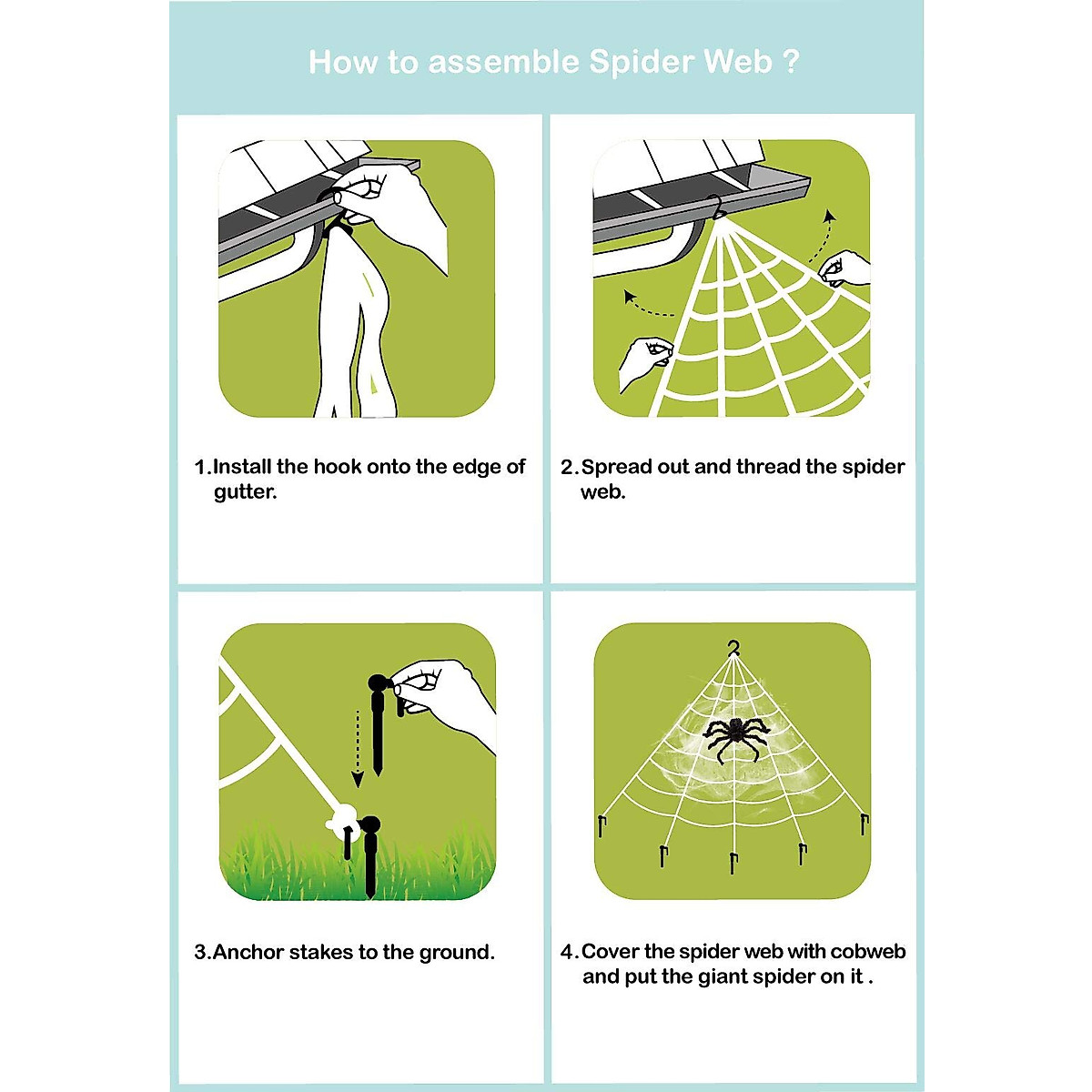 How to assemble Spider Web ?

1.Install the hook onto the edge of gutter.

2.Spread out and thread the spider web.

3.Anchor stakes to the ground.

4.Cover the spider web with cobweb and put the giant spider on it .