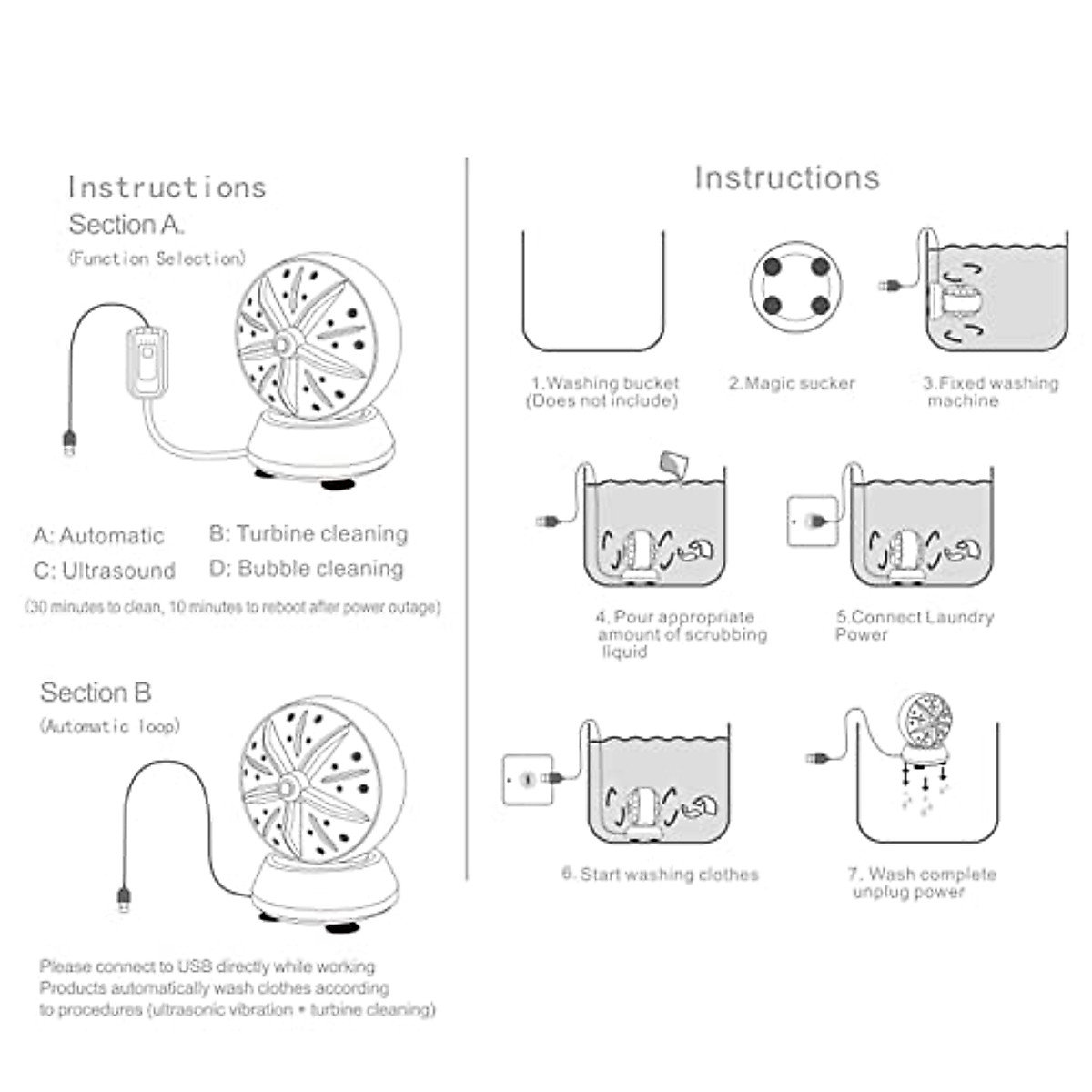 Instructions
Section A.
(Function Selection)

A: Automatic
B: Turbine cleaning
C: Ultrasound
D: Bubble cleaning
(30 minutes to clean, 10 minutes to reboot after power outage)

Section B
(Automatic loop)

Please connect to USB directly while working
Products automatically wash clothes according to procedures (ultrasonic vibration + turbine cleaning)

Instructions

1.Washing bucket (Does not include)

2.Magic sucker

3.Fixed washing machine

4. Pour appropriate amount of scrubbing liquid

5.Connect Laundry Power

6. Start washing clothes

7. Wash complete unplug power