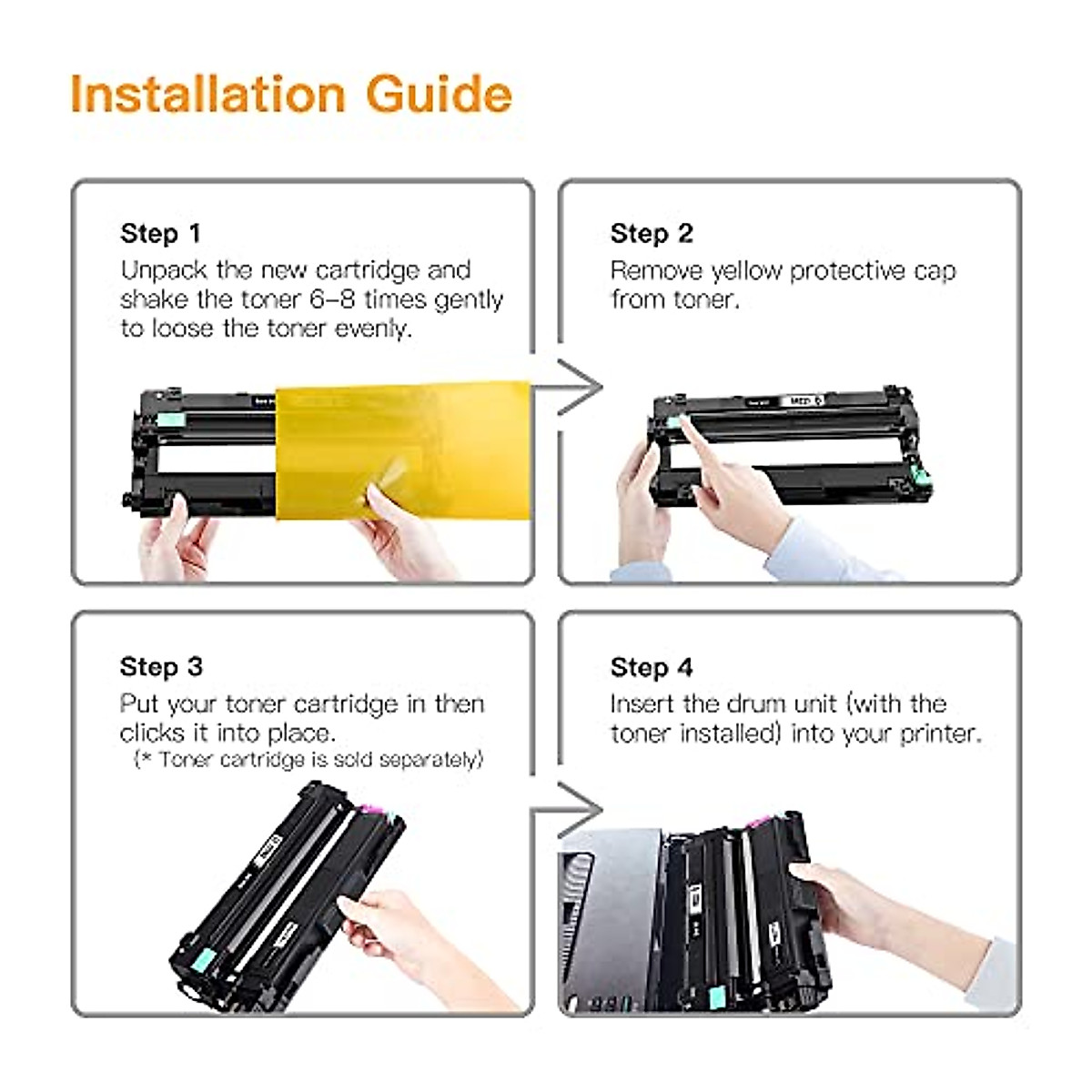 Installation Guide

Step 1
Unpack the new cartridge and shake the toner 6-8 times gently to loose the toner evenly.

Step 2
Remove yellow protective cap from toner.

Step 3
Put your toner cartridge in then clicks it into place.
(* Toner cartridge is sold separately)

Step 4
Insert the drum unit (with the toner installed) into your printer.