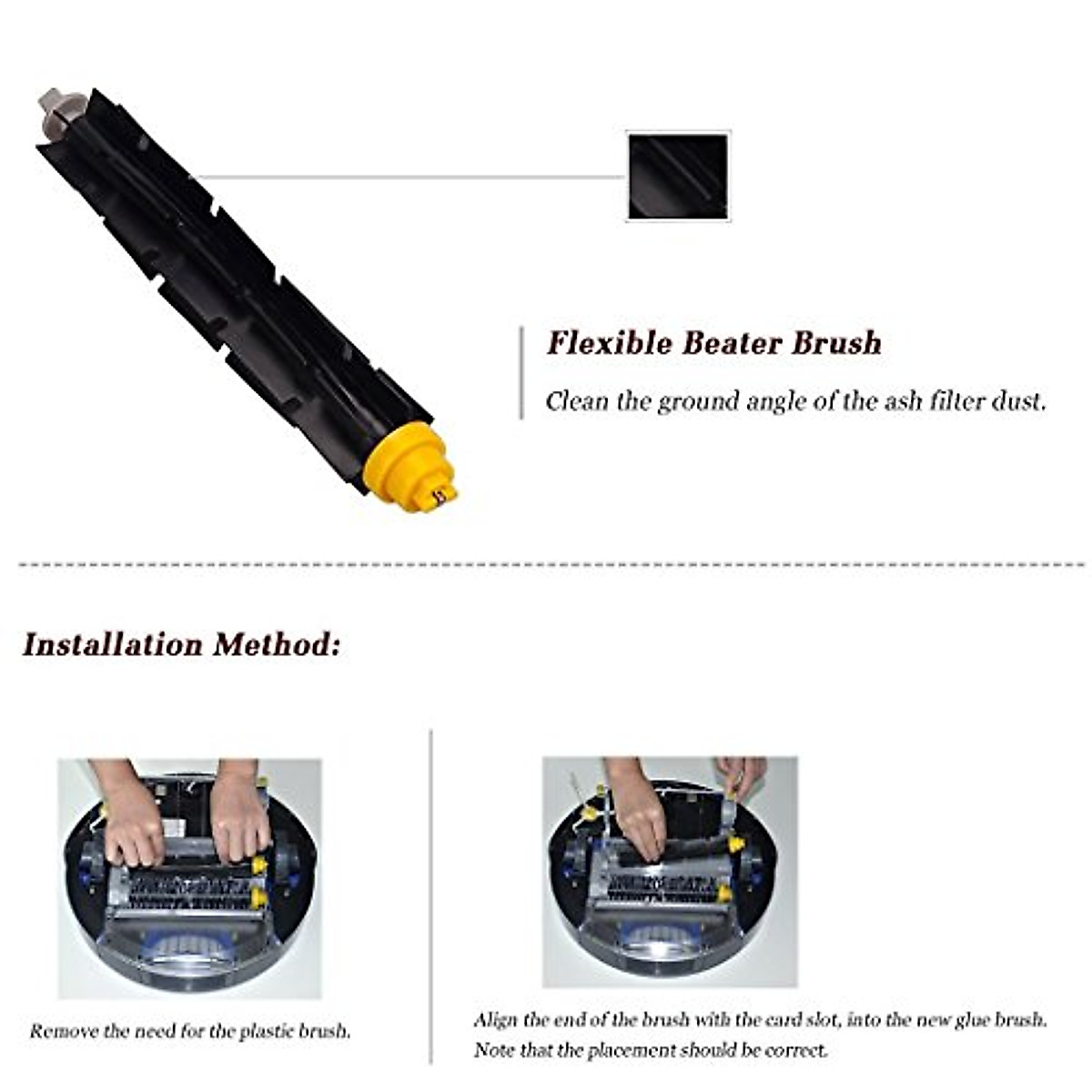 Flexible Beater Brush

Clean the ground angle of the ash filter dust.

Installation Method:

Remove the need for the plastic brush.

Align the end of the brush with the card slot, into the new glue brush. Note that the placement should be correct.