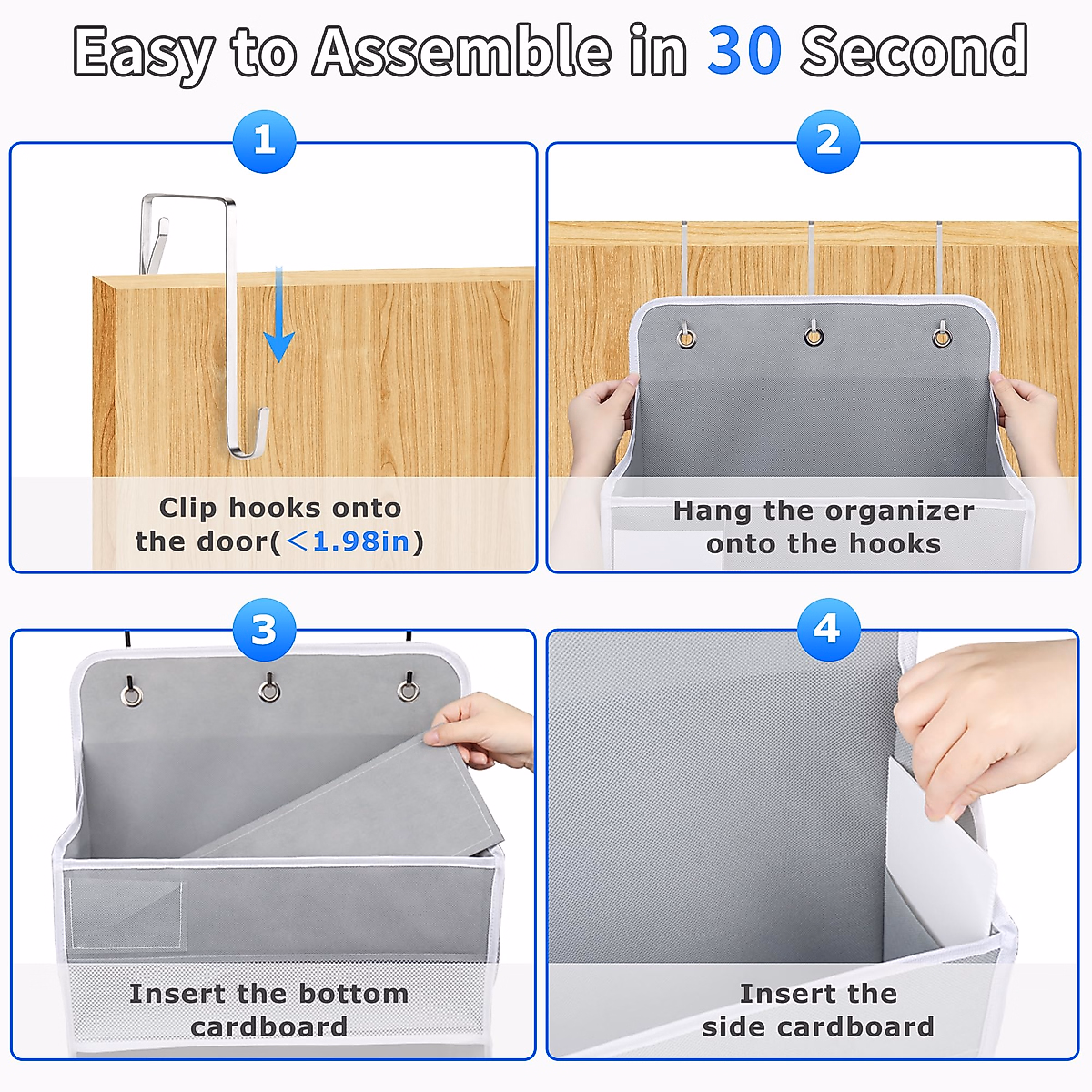 Easy to Assemble in 30 Second

1

Clip hooks onto the door(＜1.98in)

2

Hang the organizer onto the hooks

3

Insert the bottom cardboard

4

Insert the side cardboard