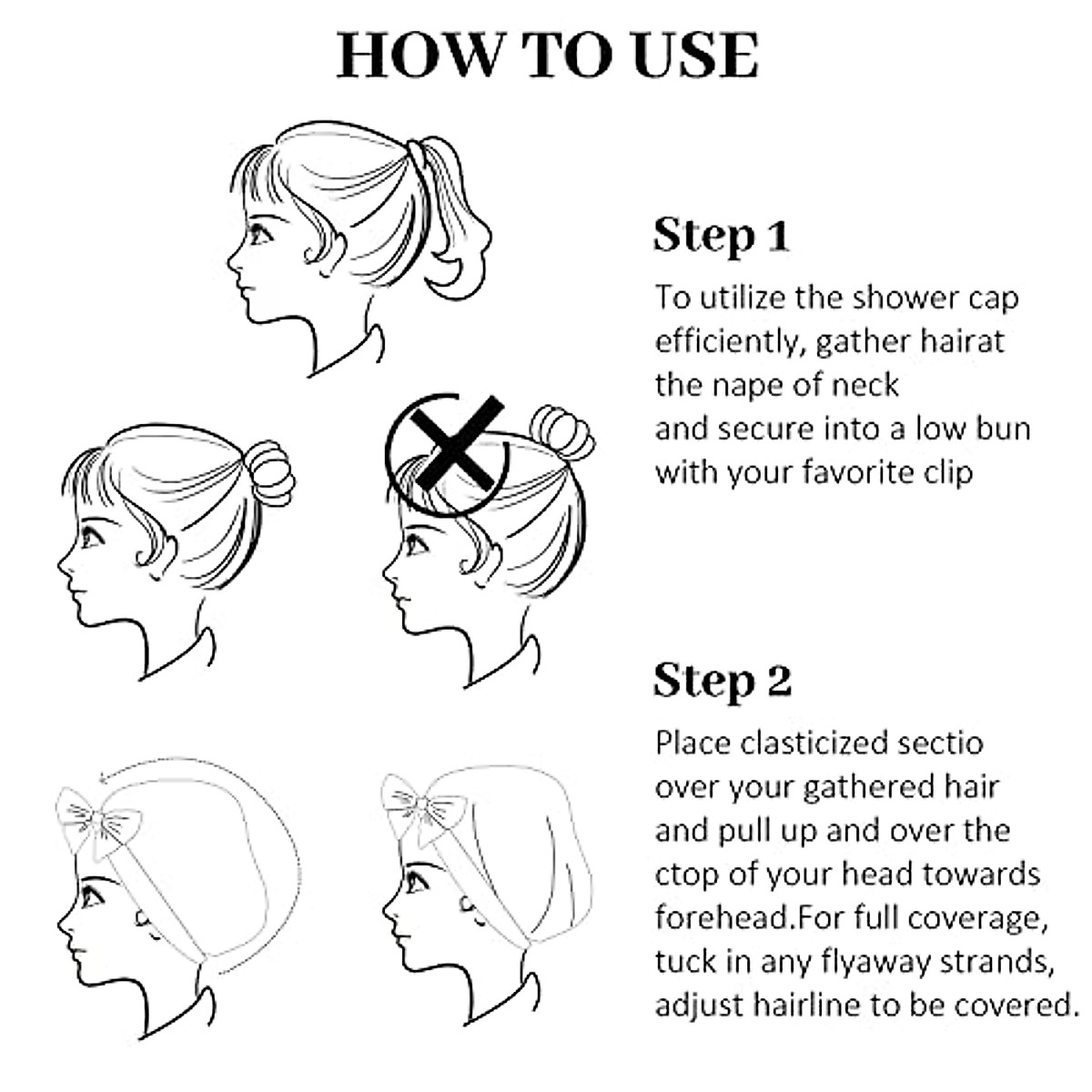 HOW TO USE

Step 1

To utilize the shower cap efficiently, gather hairat the nape of neck
and secure into a low bun with your favorite clip

Step 2

Place clasticized sectio over your gathered hair and pull up and over the ctop of your head towards forehead.For full coverage, tuck in any flyaway strands, adjust hairline to be covered.