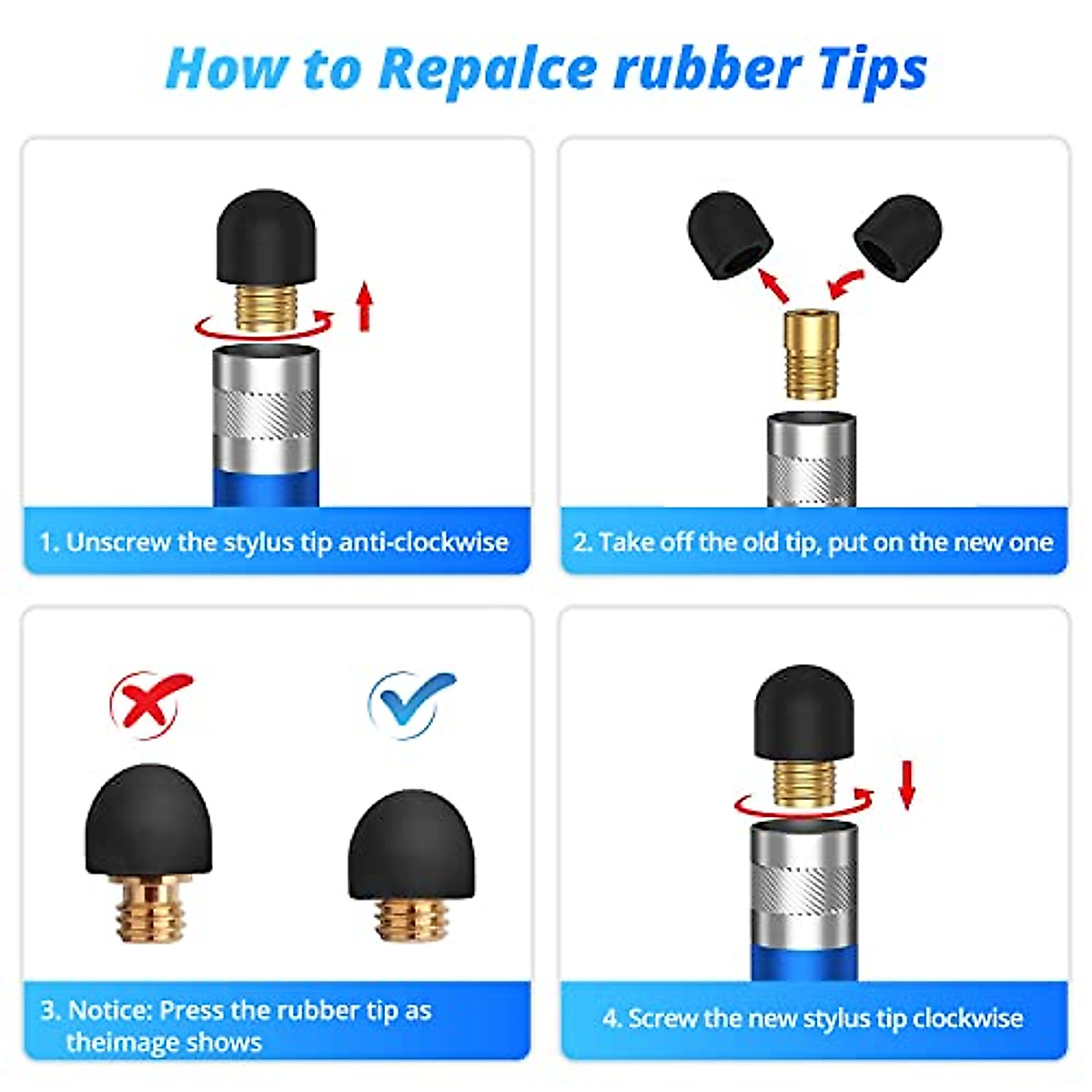 How to Repalce rubber Tips

1. Unscrew the stylus tip anti-clockwise

2. Take off the old tip, put on the new one

3. Notice: Press the rubber tip as theimage shows

4. Screw the new stylus tip clockwise