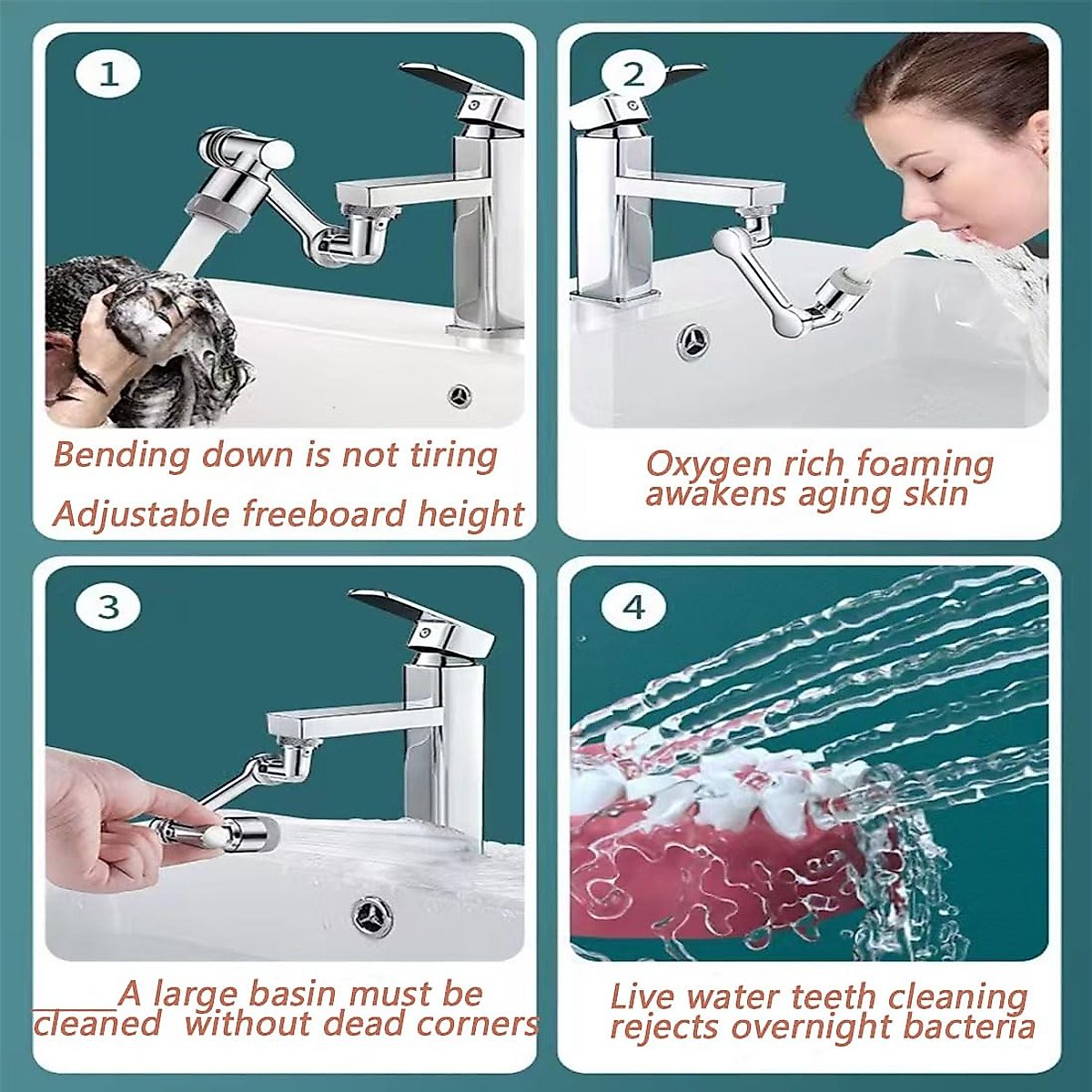 1

Bending down is not tiring

Adjustable freeboard height

2

Oxygen rich foaming awakens aging skin

3

A large basin must be cleaned without dead corners

4

Live water teeth cleaning rejects overnight bacteria