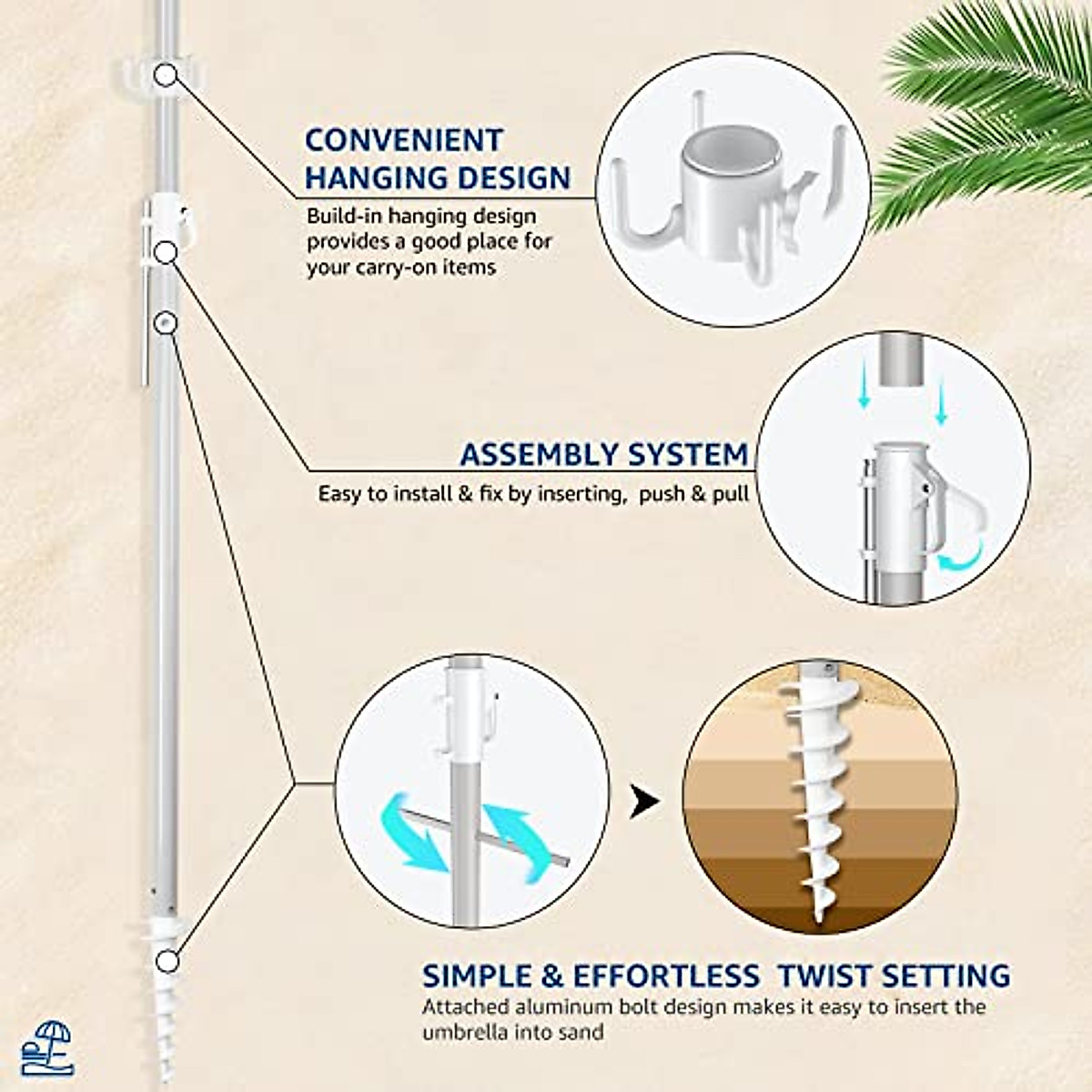 CONVENIENT HANGING DESIGN

Build-in hanging design provides a good place for your carry-on items

ASSEMBLY SYSTEM

Easy to install & fix by inserting, push & pull

SIMPLE & EFFORTLESS TWIST SETTING

Attached aluminum bolt design makes it easy to insert the umbrella into sand