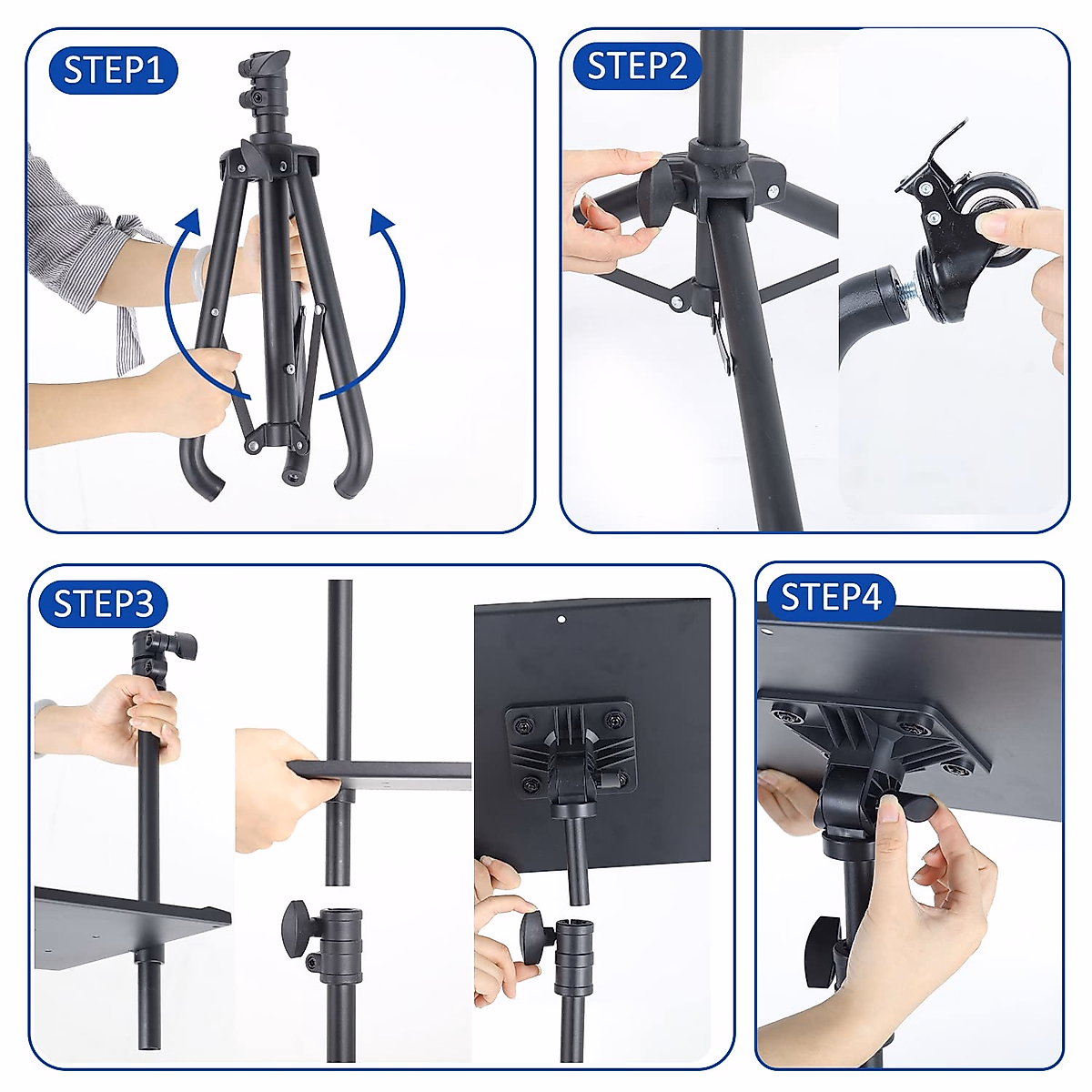 STEP1

STEP2

STEP3

STEP4