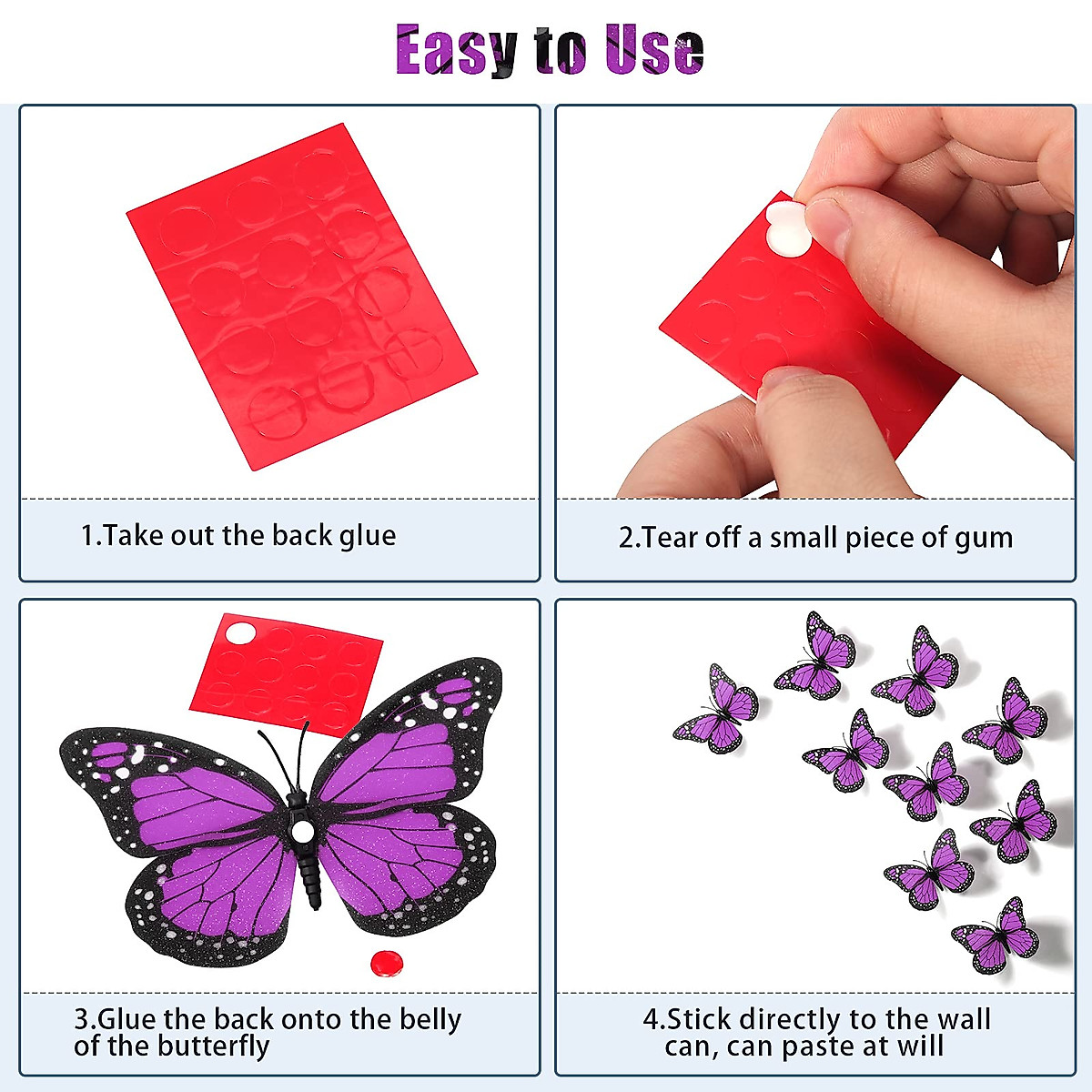 Easy to Use

1.Take out the back glue

2.Tear off a small piece of gum

3.Glue the back onto the belly of the butterfly

4.Stick directly to the wall can, can paste at will