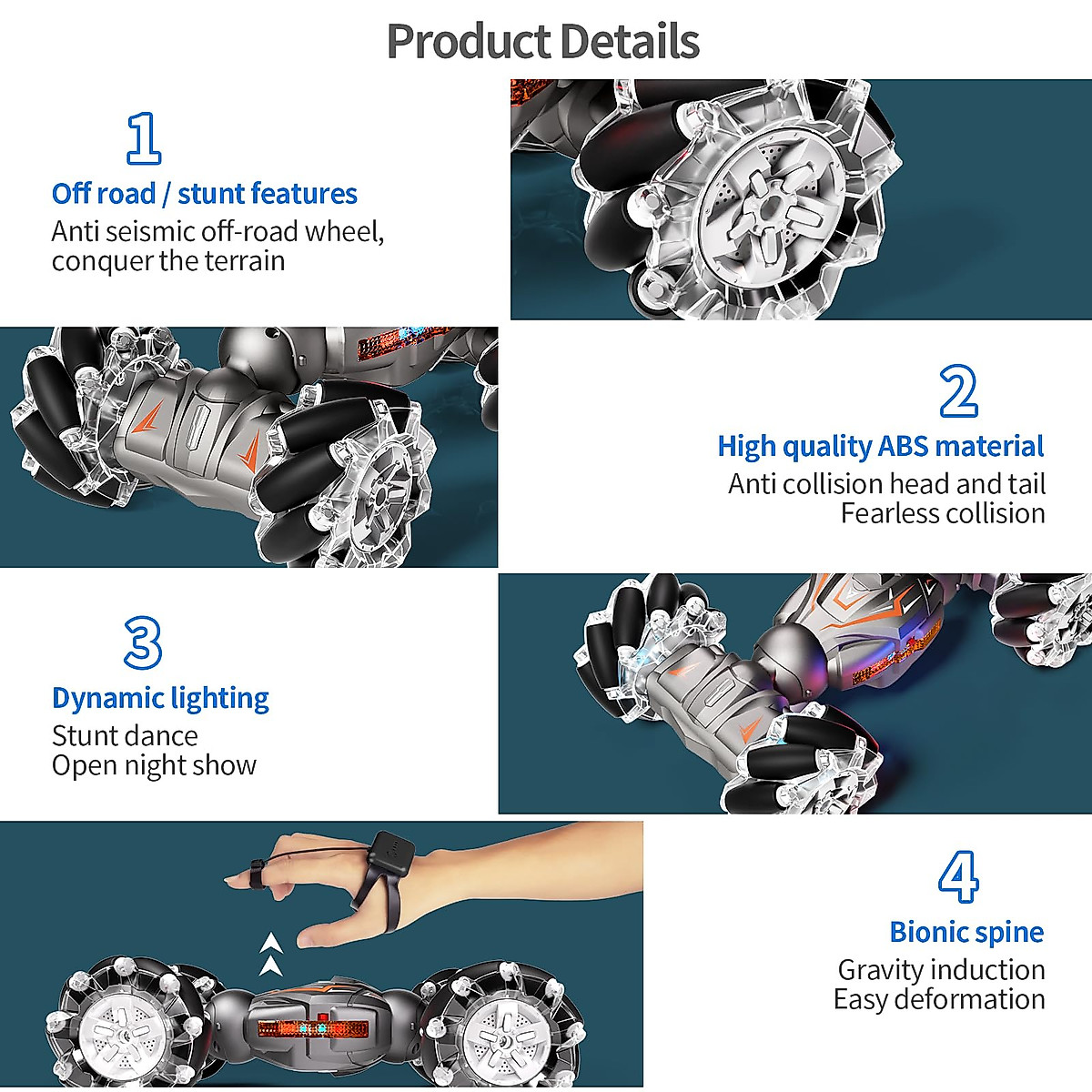 Product Details

1
Off road / stunt features
Anti seismic off-road wheel, conquer the terrain

2
High quality ABS material
Anti collision head and tail
Fearless collision

3
Dynamic lighting
Stunt dance
Open night show

4
Bionic spine
Gravity induction
Easy deformation