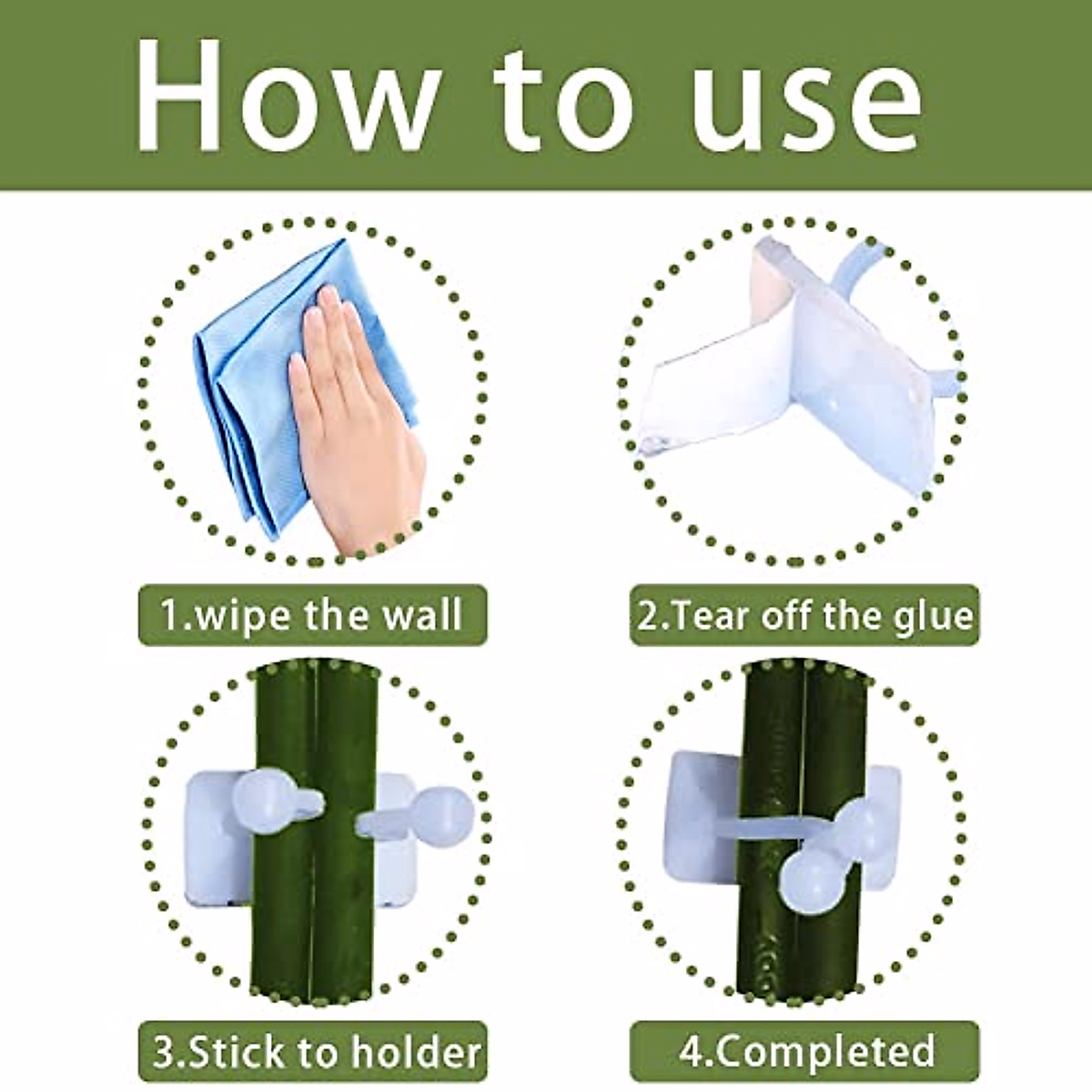 How to use

1.wipe the wall

2.Tear off the glue

3.Stick to holder

4.Completed