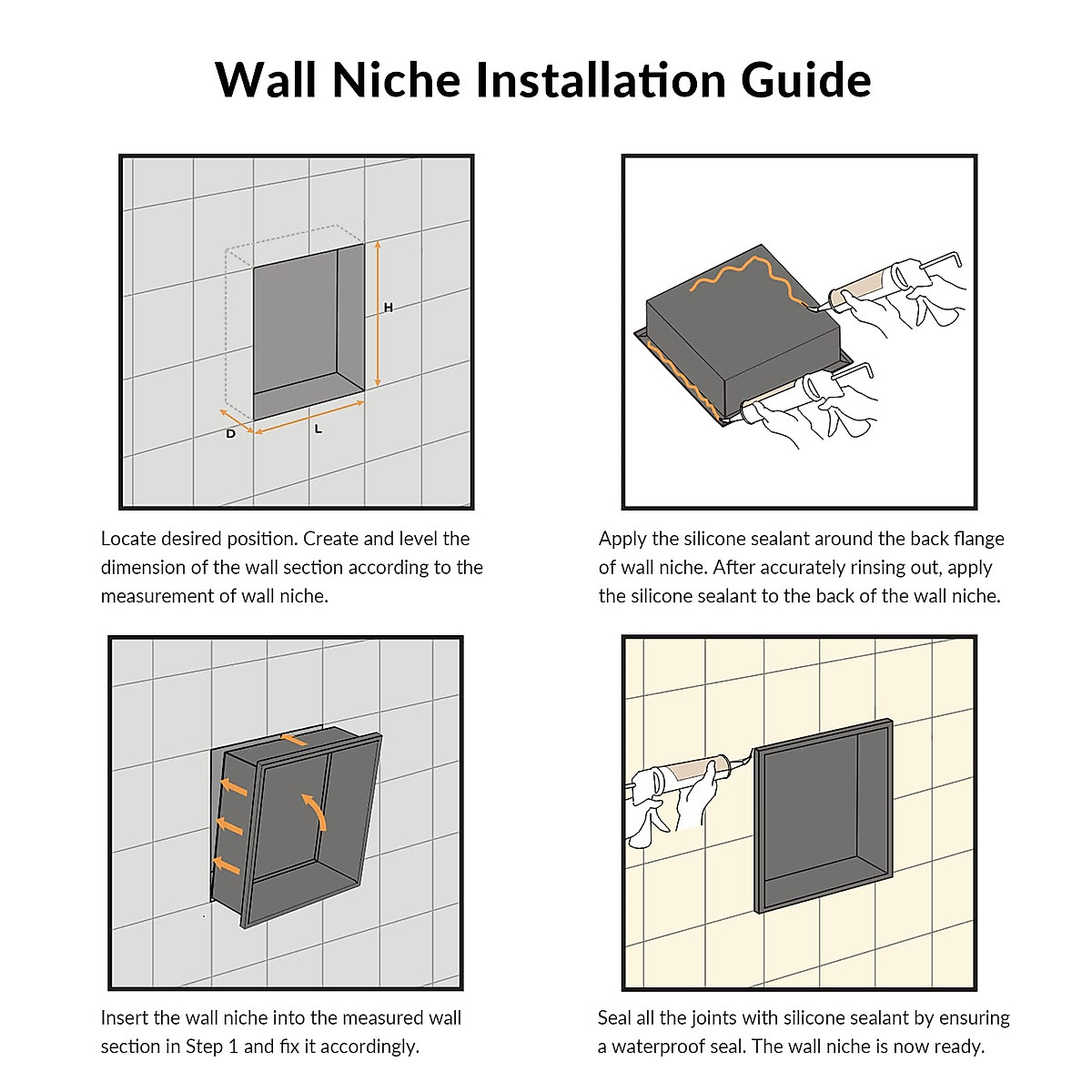 Wall Niche Installation Guide

H

D

L

Locate desired position. Create and level the dimension of the wall section according to the measurement of wall niche.

Apply the silicone sealant around the back flange of wall niche. After accurately rinsing out, apply the silicone sealant to the back of the wall niche.

Insert the wall niche into the measured wall section in Step 1 and fix it accordingly.

Seal all the joints with silicone sealant by ensuring a waterproof seal. The wall niche is now ready.