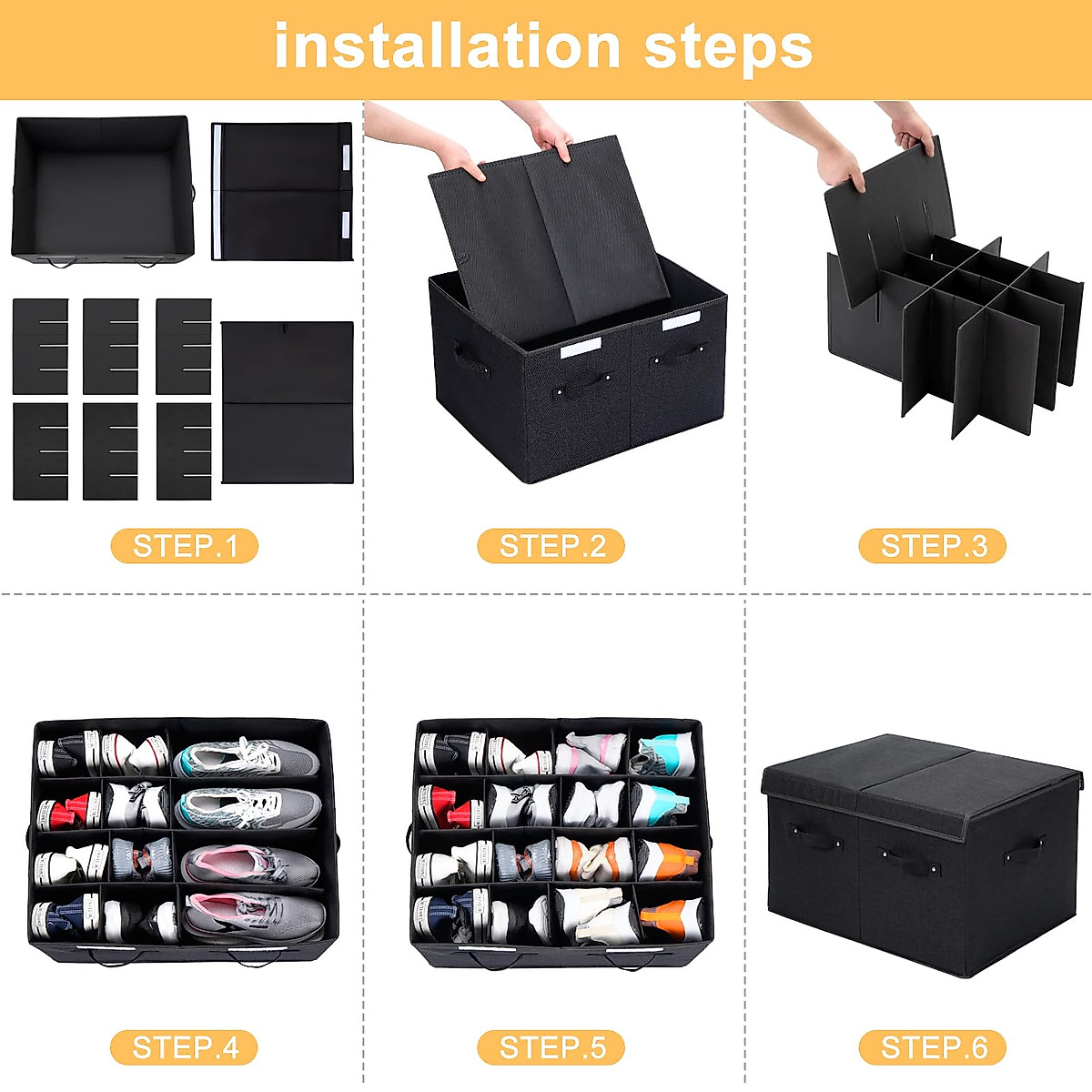 installation steps

STEP.1

STEP.2

STEP.3

STEP.4

STEP.5

STEP.6