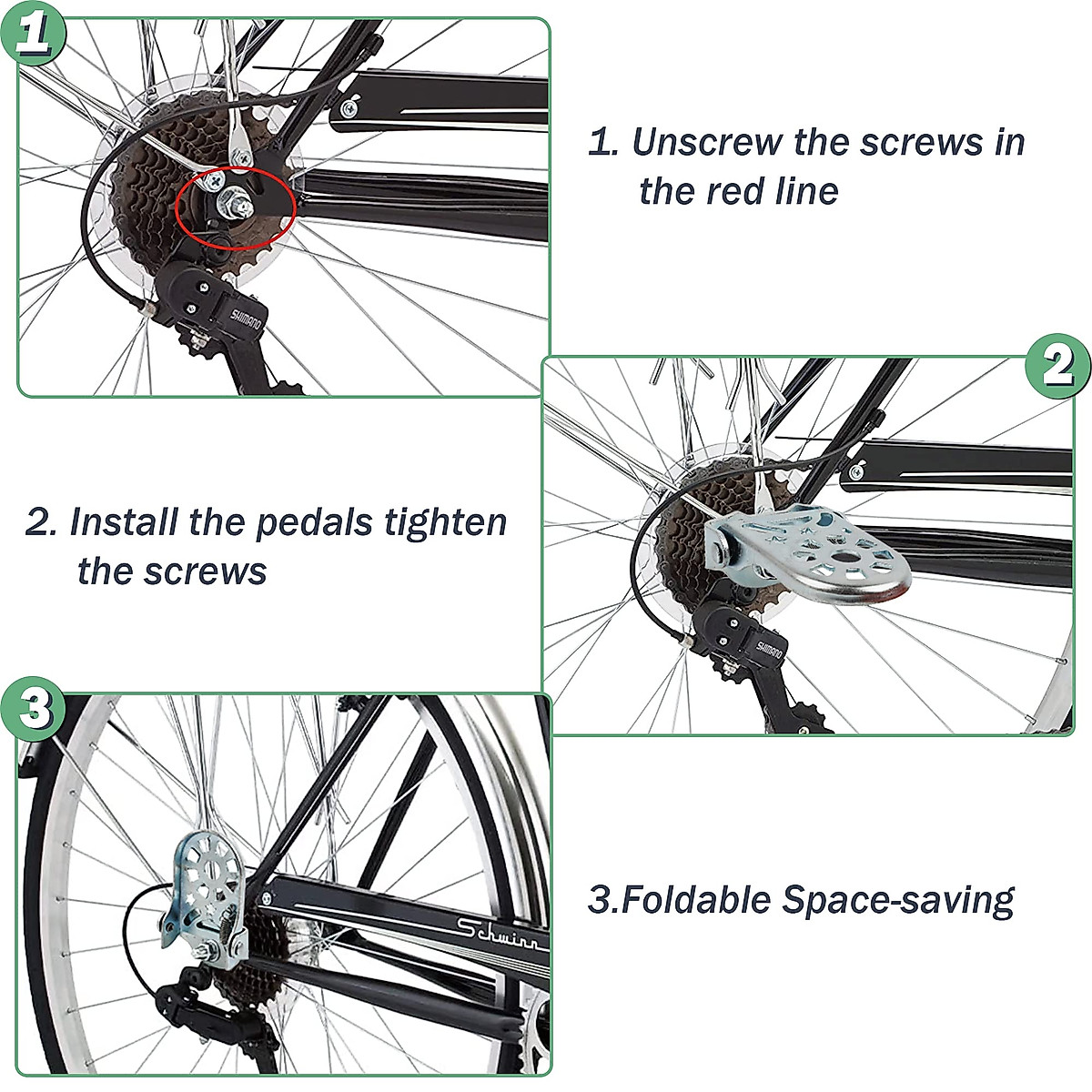 1

SHIMANO

1. Unscrew the screws in the red line

2

SHIMANO

2. Install the pedals tighten the screws

3

Schwinn

3.Foldable Space-saving